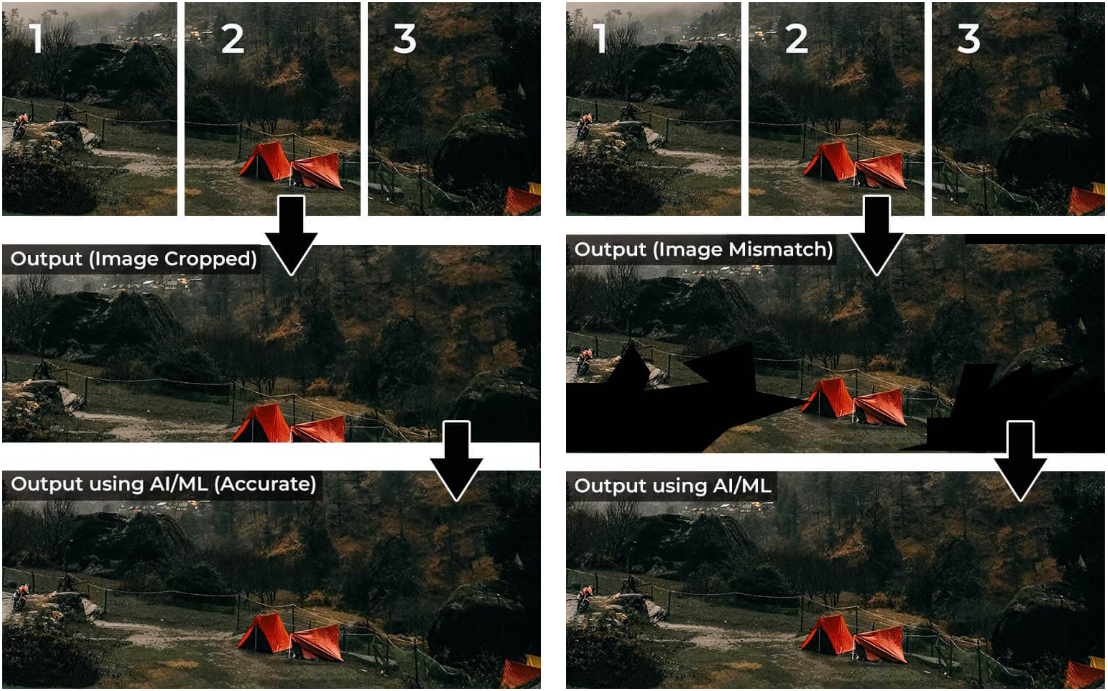 1 2 3

Output (Image Cropped)

Output using AI/ML (Accurate)

1 2 3

Output (Image Mismatch)

Output using AI/ML