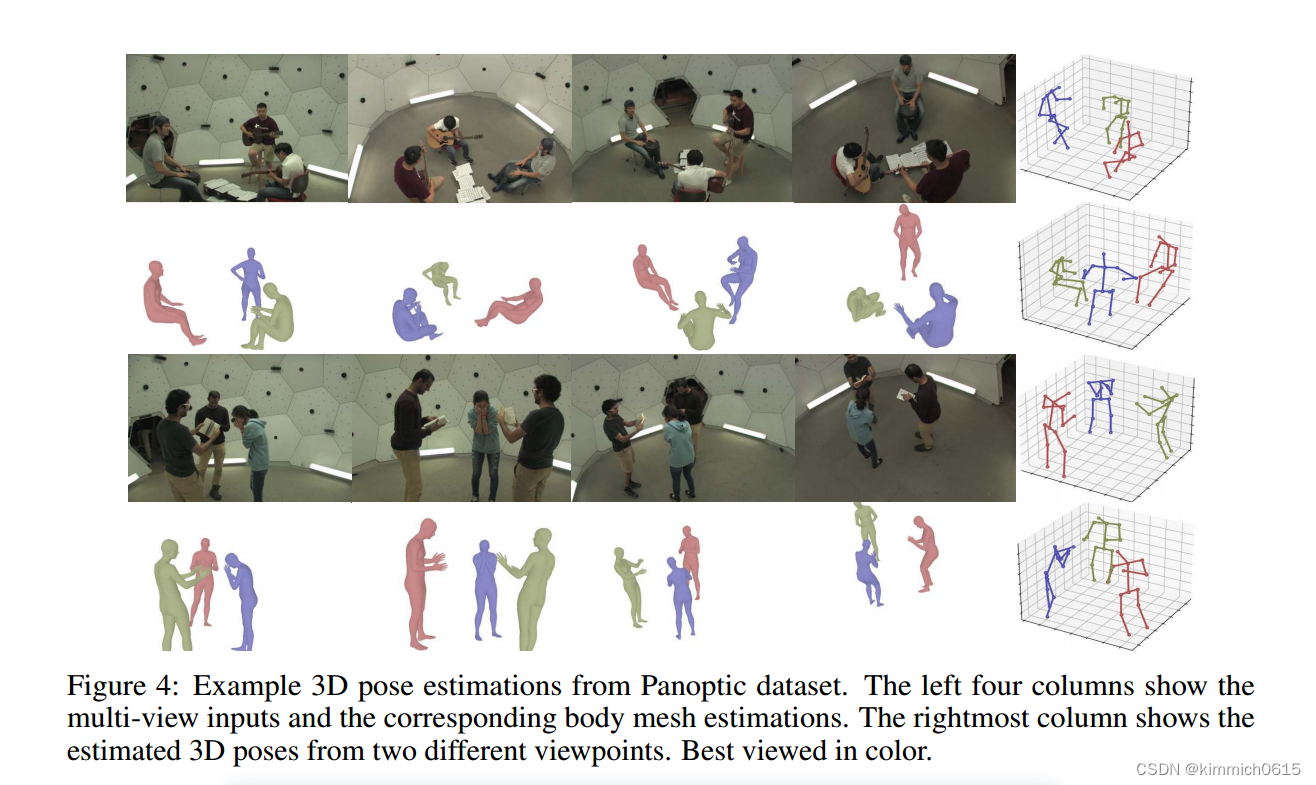 Figure 4: Example 3D pose estimations from Panoptic dataset. The left four columns show the multi-view inputs and the corresponding body mesh estimations. The rightmost column shows the estimated 3D poses from two different viewpoints. Best viewed in color.

CSDN @kimmich0615