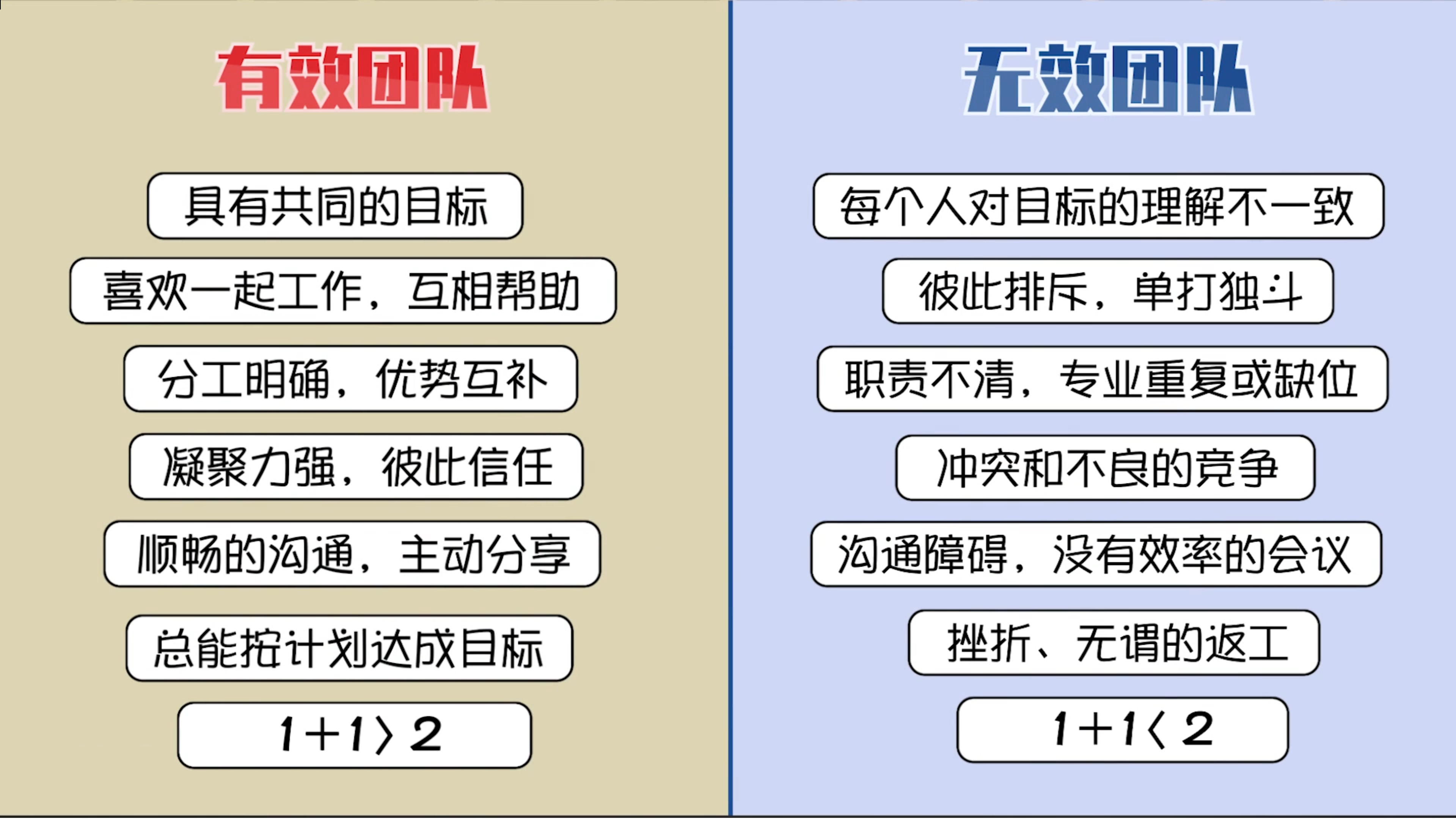 有效团队

具有共同的目标

喜欢一起工作，互相帮助

分工明确，优势互补

凝聚力强，彼此信任

顺畅的沟通，主动分享

总能按计划达成目标

$1+1>2$

无效团队

每个人对目标的理解不一致

彼此排斥，单打独斗

职责不清，专业重复或缺位

冲突和不良的竞争

沟通障碍，没有效率的会议

挫折、无谓的返工

$1+1<2$