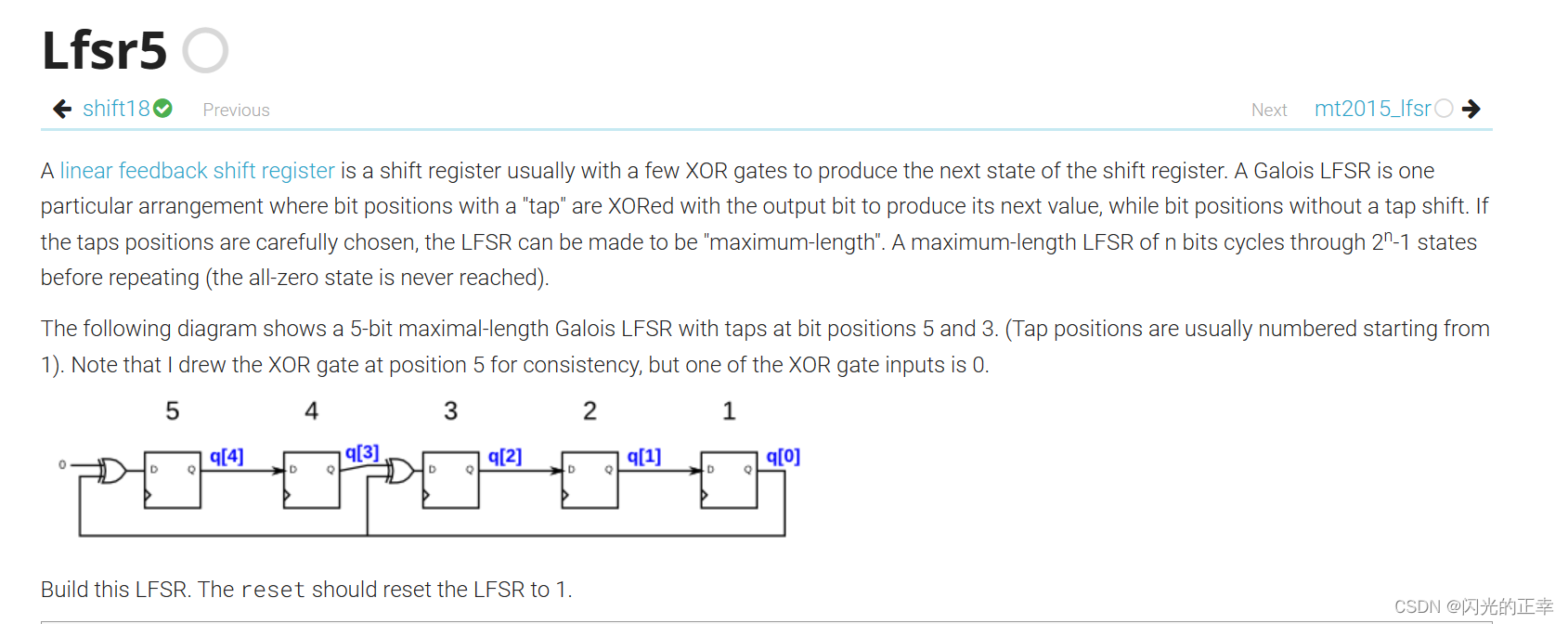 Lfsr5

shift18 Previous Next mt2015_lfsr

A linear feedback shift register is a shift register usually with a few XOR gates to produce the next state of the shift register. A Galois LFSR is one particular arrangement where bit positions with a "tap" are XORed with the output bit to produce its next value, while bit positions without a tap shift. If the taps positions are carefully chosen, the LFSR can be made to be "maximum-length". A maximum-length LFSR of n bits cycles through $2^n$-1 states before repeating (the all-zero state is never reached).

The following diagram shows a 5-bit maximal-length Galois LFSR with taps at bit positions 5 and 3. (Tap positions are usually numbered starting from 1). Note that I drew the XOR gate at position 5 for consistency, but one of the XOR gate inputs is 0.

5 4 3 2 1

0 D Q q[4] D Q q[3] D Q q[2] D Q q[1] D Q q[0]

Build this LFSR. The reset should reset the LFSR to 1.

CSDN @闪光的正幸