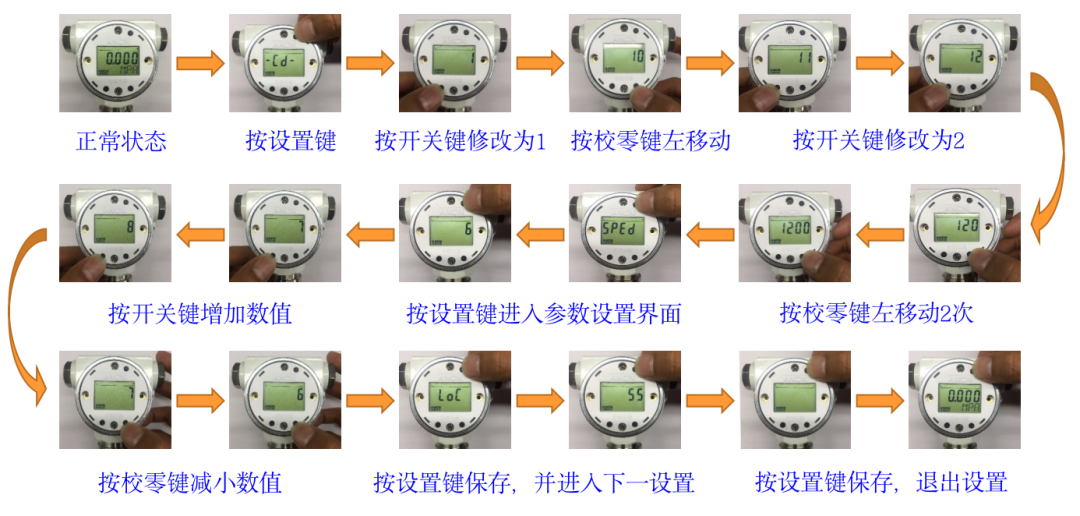 0.000 MPa

-Cd-

1

10

11

12

正常状态

按设置键

按开关键修改为1

按校零键左移动

按开关键修改为2

8

7

6

SPEd

1200

120

按开关键增加数值

按设置键进入参数设置界面

按校零键左移动2次

7

6

LoC

55

0.000 MPa

按校零键减小数值

按设置键保存，并进入下一设置

按设置键保存，退出设置