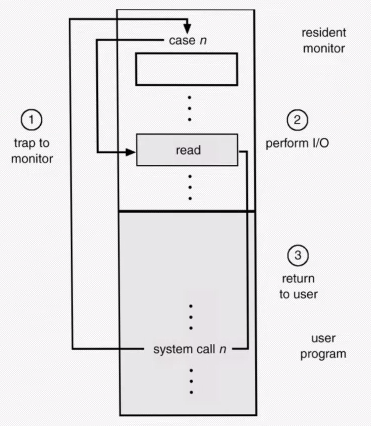 case $n$

resident monitor

1
trap to monitor

read

2
perform I/O

3
return to user

system call $n$

user program