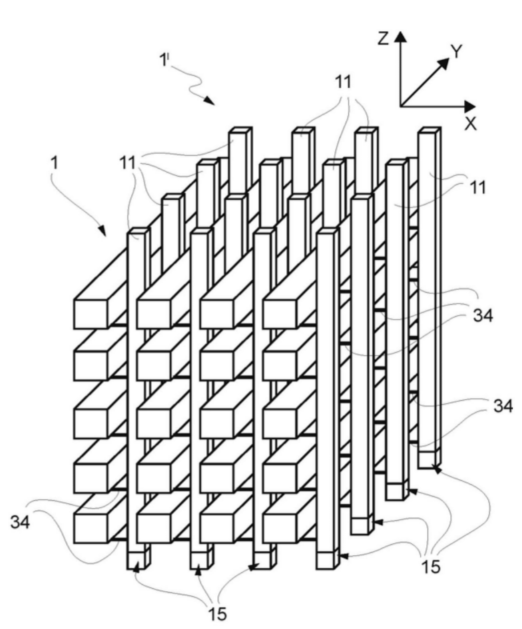 Z
Y
X
1'
11
1
11
11
34
34
34
15
15