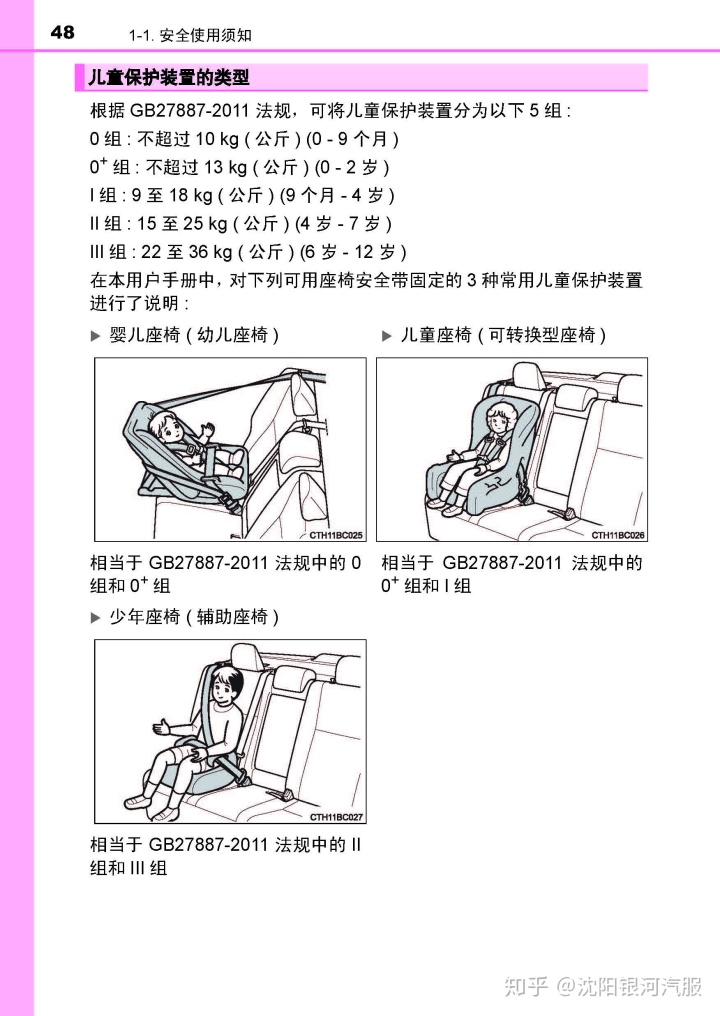 48 1-1. 安全使用须知

儿童保护装置的类型

根据 GB27887-2011 法规，可将儿童保护装置分为以下 5 组 :

0 组 : 不超过 10 kg ( 公斤 ) (0 - 9 个月 )

$0^+$ 组 : 不超过 13 kg ( 公斤 ) (0 - 2 岁 )

I 组 : 9 至 18 kg ( 公斤 ) (9 个月 - 4 岁 )

II 组 : 15 至 25 kg ( 公斤 ) (4 岁 - 7 岁 )

III 组 : 22 至 36 kg ( 公斤 ) (6 岁 - 12 岁 )

在本用户手册中，对下列可用座椅安全带固定的 3 种常用儿童保护装置进行了说明 :

▶ 婴儿座椅 ( 幼儿座椅 )

CTH11BC025

相当于 GB27887-2011 法规中的 0 组和 $0^+$ 组

▶ 儿童座椅 ( 可转换型座椅 )

CTH11BC026

相当于 GB27887-2011 法规中的 $0^+$ 组和 I 组

▶ 少年座椅 ( 辅助座椅 )

CTH11BC027

相当于 GB27887-2011 法规中的 II 组和 III 组

知乎 @沈阳银河汽服