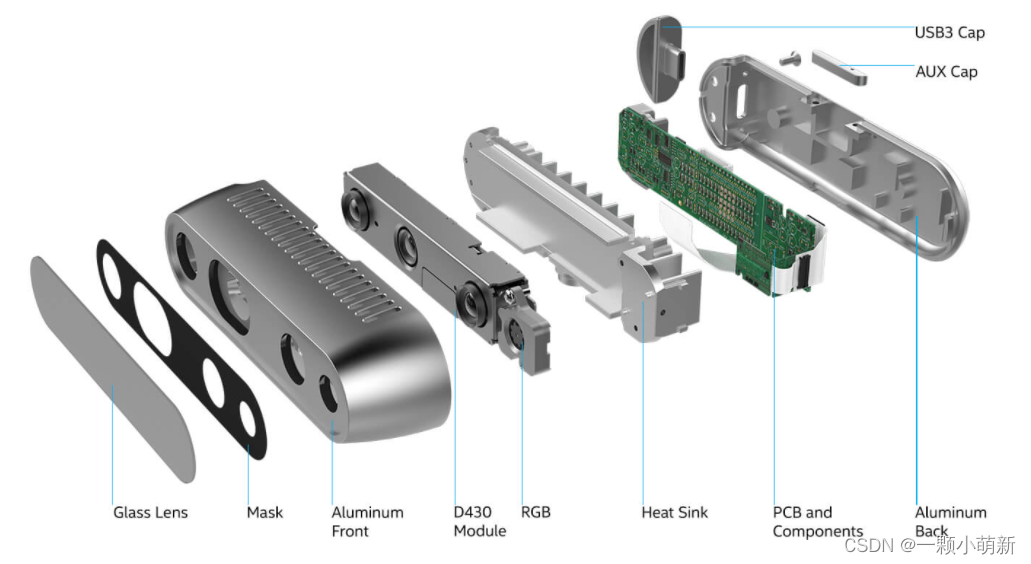 USB3 Cap

AUX Cap

Glass Lens

Mask

Aluminum Front

D430 Module

RGB

Heat Sink

PCB and Components

Aluminum Back

CSDN @一颗小萌新