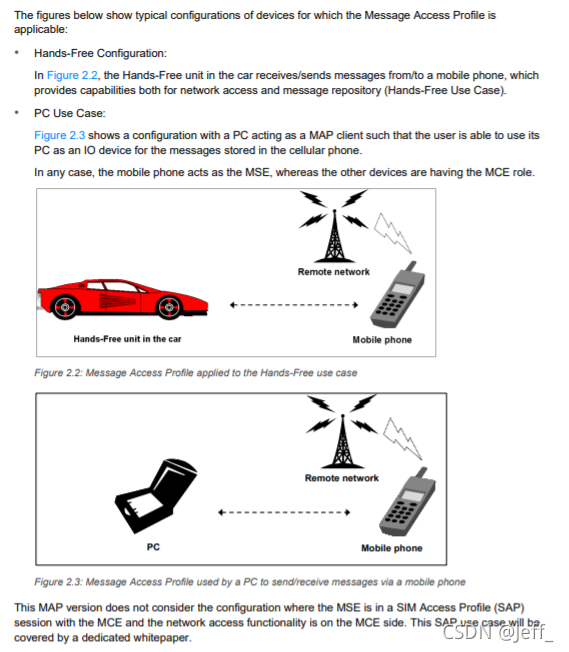 The figures below show typical configurations of devices for which the Message Access Profile is applicable:

• Hands-Free Configuration:

In Figure 2.2, the Hands-Free unit in the car receives/sends messages from/to a mobile phone, which provides capabilities both for network access and message repository (Hands-Free Use Case).

• PC Use Case:

Figure 2.3 shows a configuration with a PC acting as a MAP client such that the user is able to use its PC as an IO device for the messages stored in the cellular phone.

In any case, the mobile phone acts as the MSE, whereas the other devices are having the MCE role.

Remote network

Hands-Free unit in the car

Mobile phone

Figure 2.2: Message Access Profile applied to the Hands-Free use case

Remote network

PC

Mobile phone

Figure 2.3: Message Access Profile used by a PC to send/receive messages via a mobile phone

This MAP version does not consider the configuration where the MSE is in a SIM Access Profile (SAP) session with the MCE and the network access functionality is on the MCE side. This SAP use case will be covered by a dedicated whitepaper.

CSDN @Jeff_