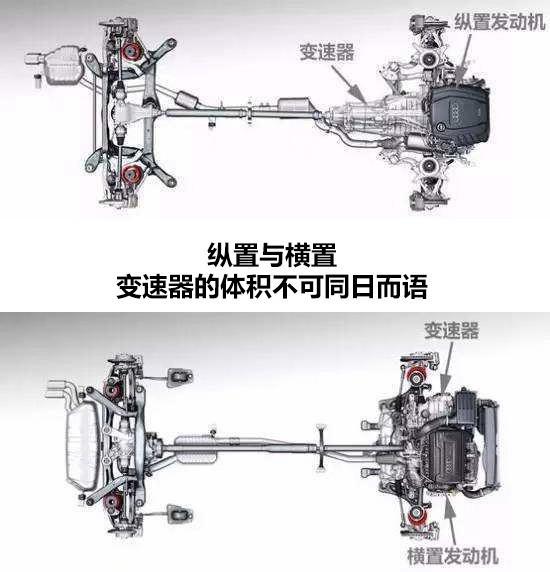 纵置发动机
变速器

纵置与横置
变速器的体积不可同日而语

变速器
横置发动机