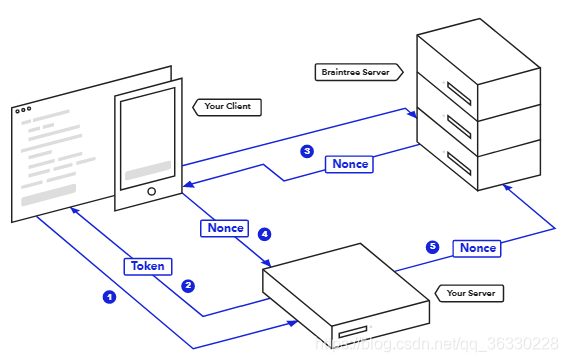 Braintree Server

Your Client

3

Nonce

Nonce

4

5

Nonce

Token

2

1

Your Server

https://blog.csdn.net/qq_36330228