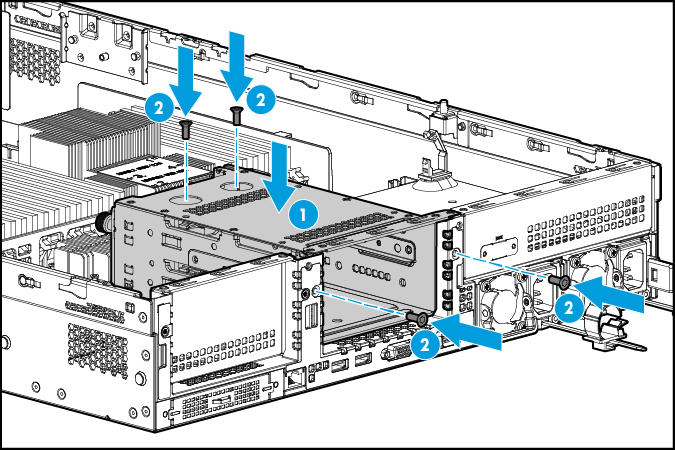 2
2
1
2
2