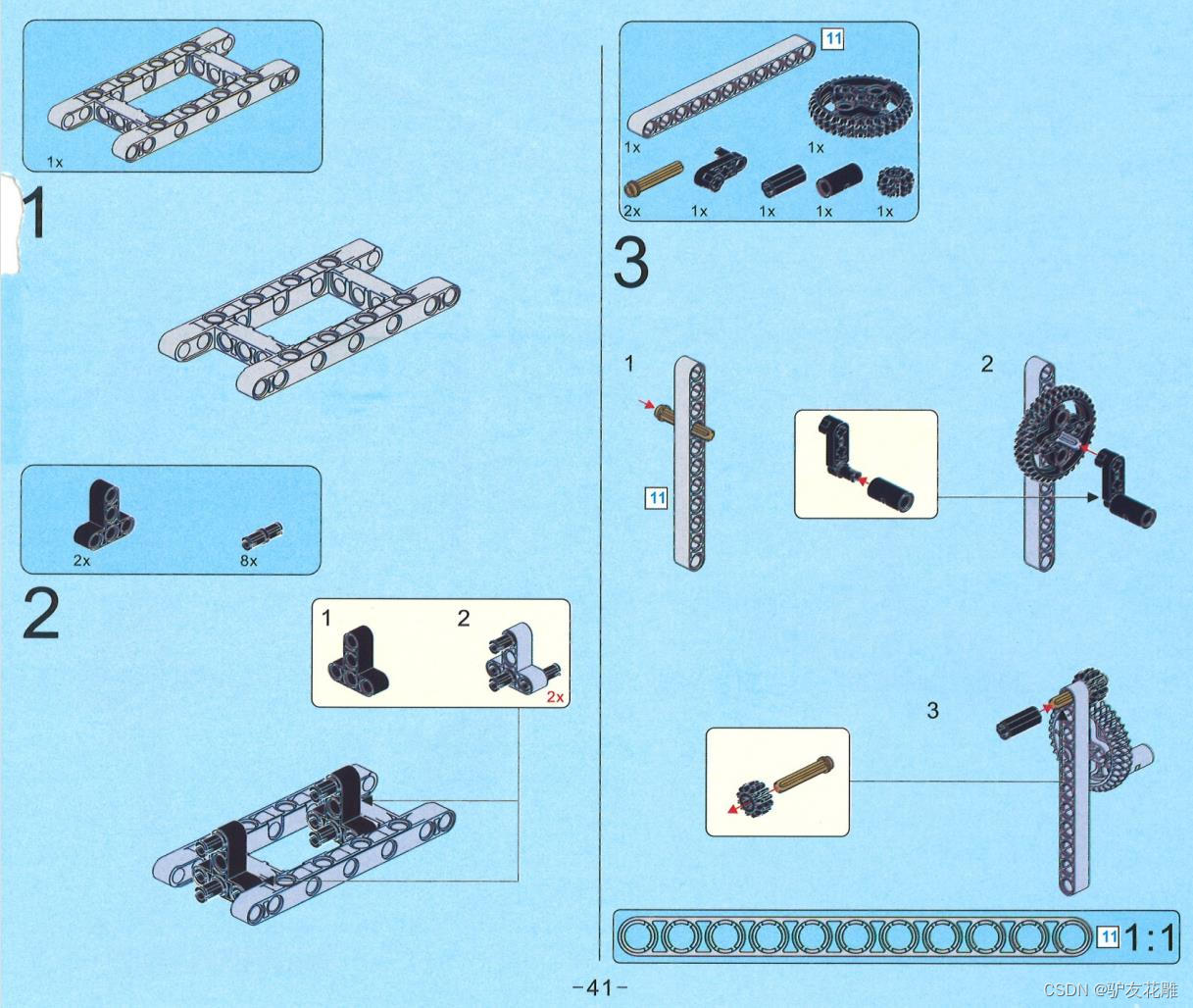 1x

1

2x

8x

2

1

2

2x

11

1x

1x

2x

1x

1x

1x

1x

3

1

11

2

3

11 1:1

-41-

CSDN @驴友花雕