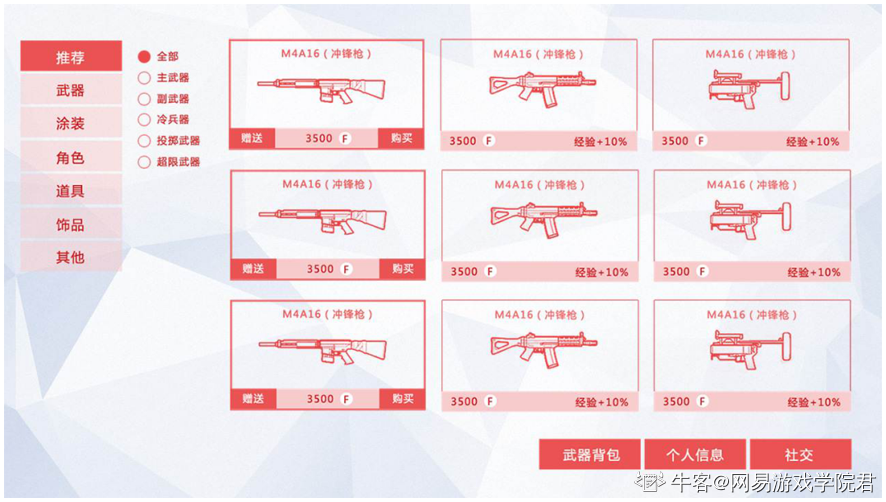 推荐
武器
涂装
角色
道具
饰品
其他

全部
主武器
副武器
冷兵器
投掷武器
超限武器

M4A16（冲锋枪）
赠送 3500 F 购买

M4A16（冲锋枪）
3500 F 经验+10%

M4A16（冲锋枪）
3500 F 经验+10%

M4A16（冲锋枪）
赠送 3500 F 购买

M4A16（冲锋枪）
3500 F 经验+10%

M4A16（冲锋枪）
3500 F 经验+10%

M4A16（冲锋枪）
赠送 3500 F 购买

M4A16（冲锋枪）
3500 F 经验+10%

M4A16（冲锋枪）
3500 F 经验+10%

武器背包
个人信息
社交

牛客@网易游戏学院君