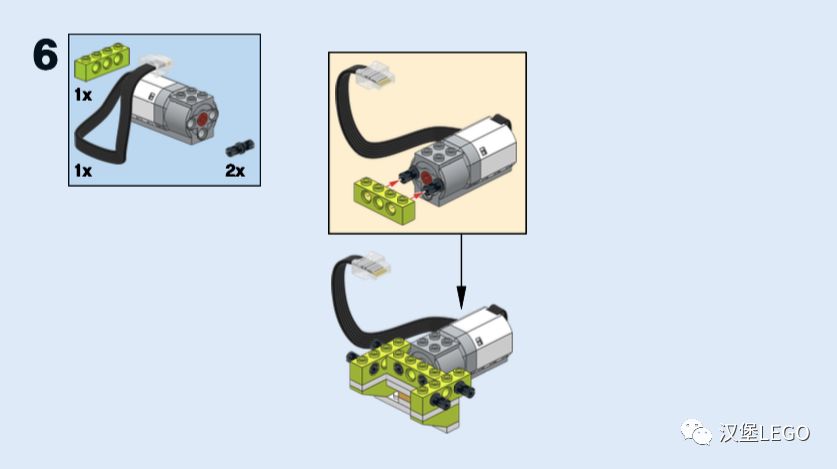 6

1x

1x

2x

汉堡LEGO