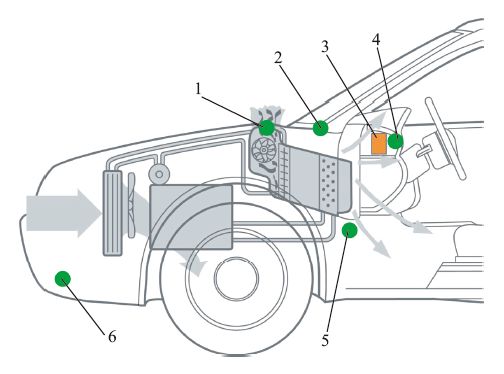 1
2
3
4
5
6