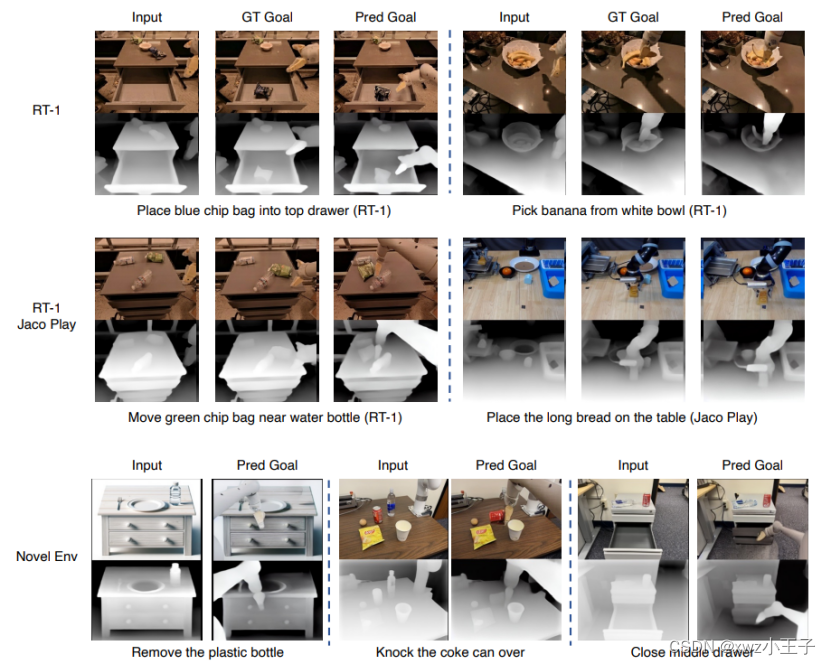 Input GT Goal Pred Goal Input GT Goal Pred Goal

RT-1

Place blue chip bag into top drawer (RT-1) Pick banana from white bowl (RT-1)

RT-1
Jaco Play

Move green chip bag near water bottle (RT-1) Place the long bread on the table (Jaco Play)

Input Pred Goal Input Pred Goal Input Pred Goal

Novel Env

Remove the plastic bottle Knock the coke can over Close middle drawer

CSDN @xwz小王子