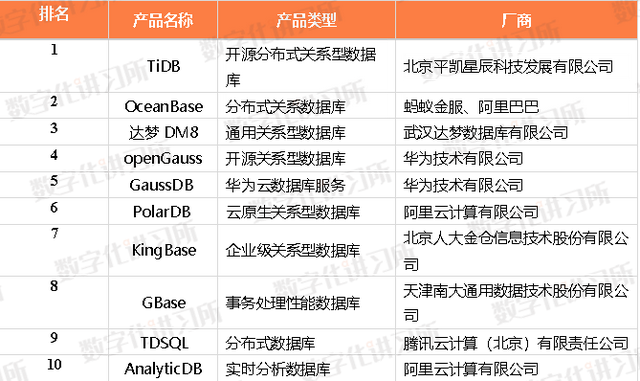 | 排名 | 产品名称 | 产品类型 | 厂商 |
|---|---|---|---|
| 1 | TiDB | 开源分布式关系型数据库 | 北京平凯星辰科技发展有限公司 |
| 2 | OceanBase | 分布式关系数据库 | 蚂蚁金服、阿里巴巴 |
| 3 | 达梦 DM8 | 通用关系型数据库 | 武汉达梦数据库有限公司 |
| 4 | openGauss | 开源关系型数据库 | 华为技术有限公司 |
| 5 | GaussDB | 华为云数据库服务 | 华为技术有限公司 |
| 6 | PolarDB | 云原生关系型数据库 | 阿里云计算有限公司 |
| 7 | KingBase | 企业级关系型数据库 | 北京人大金仓信息技术股份有限公司 |
| 8 | GBase | 事务处理性能数据库 | 天津南大通用数据技术股份有限公司 |
| 9 | TDSQL | 分布式数据库 | 腾讯云计算（北京）有限责任公司 |
| 10 | AnalyticDB | 实时分析数据库 | 阿里云计算有限公司 |

数字化讲习所