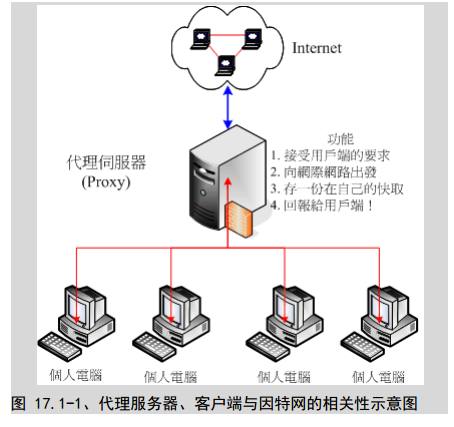 Internet

代理伺服器
(Proxy)

功能
1. 接受用戶端的要求
2. 向網際網路出發
3. 存一份在自己的快取
4. 回報給用戶端！

個人電腦

個人電腦

個人電腦

個人電腦

图 17.1-1、代理服务器、客户端与因特网的相关性示意图