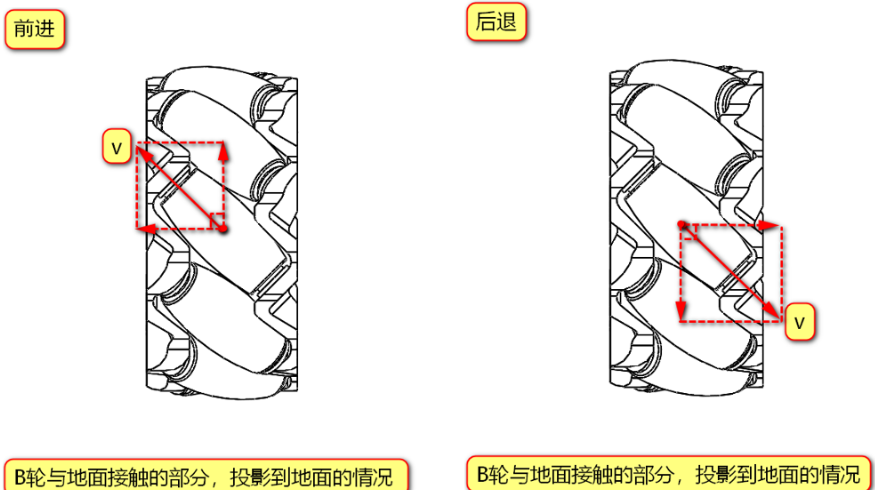 前进

v

B轮与地面接触的部分，投影到地面的情况

后退

v

B轮与地面接触的部分，投影到地面的情况