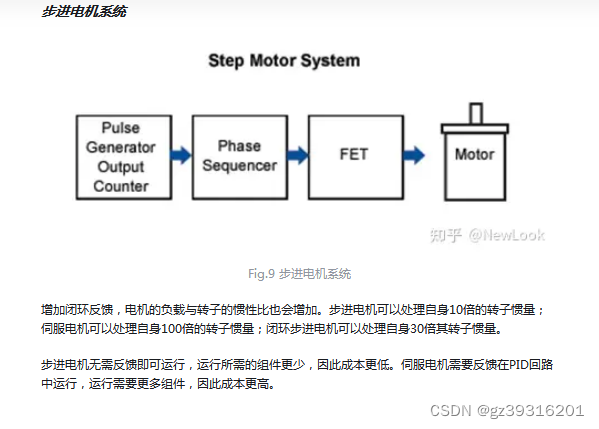 步进电机系统

Step Motor System

Pulse Generator Output Counter

Phase Sequencer

FET

Motor

知乎 @NewLook

Fig.9 步进电机系统

增加闭环反馈，电机的负载与转子的惯性比也会增加。步进电机可以处理自身10倍的转子惯量；伺服电机可以处理自身100倍的转子惯量；闭环步进电机可以处理自身30倍其转子惯量。

步进电机无需反馈即可运行，运行所需的组件更少，因此成本更低。伺服电机需要反馈在PID回路中运行，运行需要更多组件，因此成本更高。

CSDN @gz39316201