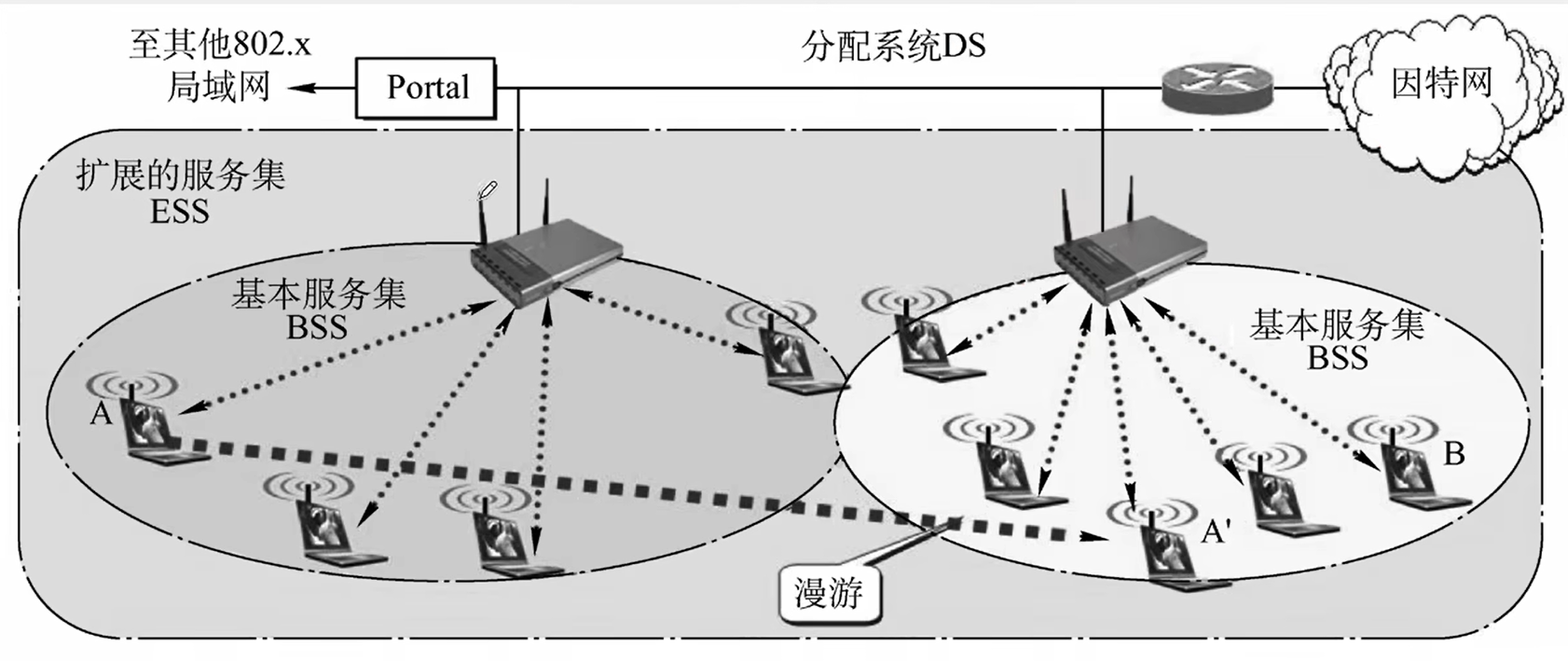 至其他802.x
局域网

Portal

分配系统DS

因特网

扩展的服务集
ESS

基本服务集
BSS

基本服务集
BSS

A

B

A'

漫游