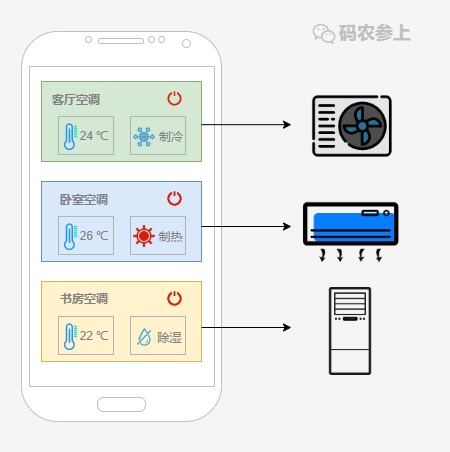 码农参上

客厅空调

24 ℃

制冷

卧室空调

26 ℃

制热

书房空调

22 ℃

除湿