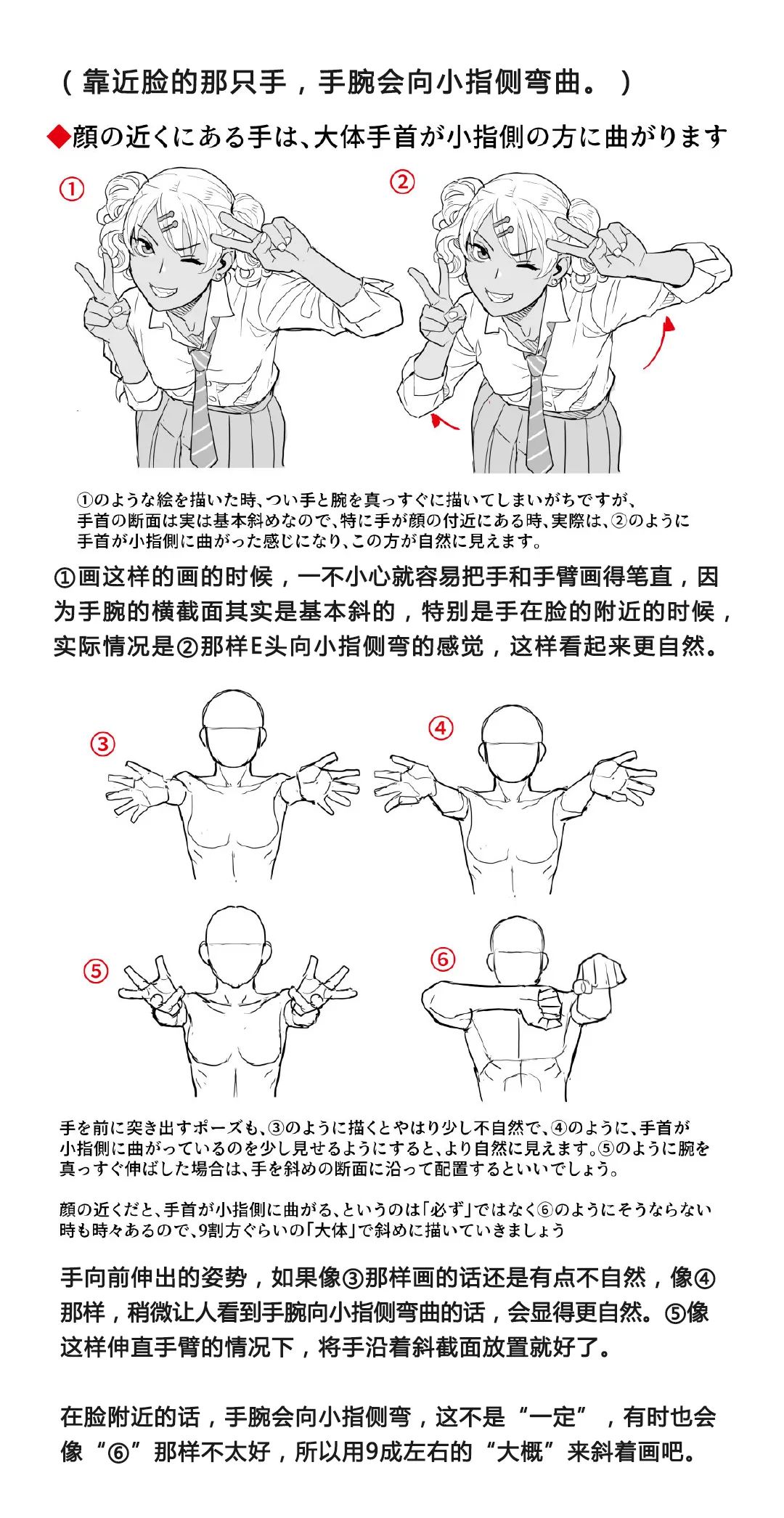 （靠近脸的那只手，手腕会向小指侧弯曲。）

◆顔の近くにある手は、大体手首が小指側の方に曲がります

①

②

①のような絵を描いた時、つい手と腕を真っすぐに描いてしまいがちですが、手首の断面は実は基本斜めなので、特に手が顔の付近にある時、実際は、②のように手首が小指側に曲がった感じになり、この方が自然に見えます。

①画这样的画的时候，一不小心就容易把手和手臂画得笔直，因为手腕的横截面其实是基本斜的，特别是手在脸的附近的时候，实际情况是②那样E头向小指侧弯的感觉，这样看起来更自然。

③

④

⑤

⑥

手を前に突き出すポーズも、③のように描くとやはり少し不自然で、④のように、手首が小指側に曲がっているのを少し見せるようにすると、より自然に見えます。⑤のように腕を真っすぐ伸ばした場合は、手を斜めの断面に沿って配置するといいでしょう。

顔の近くだと、手首が小指側に曲がる、というのは「必ず」ではなく⑥のようにそうならない時も時々あるので、9割方ぐらいの「大体」で斜めに描いていきましょう

手向前伸出的姿势，如果像③那样画的话还是有点不自然，像④那样，稍微让人看到手腕向小指侧弯曲的话，会显得更自然。⑤像这样伸直手臂的情况下，将手沿着斜截面放置就好了。

在脸附近的话，手腕会向小指侧弯，这不是“一定”，有时也会像“⑥”那样不太好，所以用9成左右的“大概”来斜着画吧。