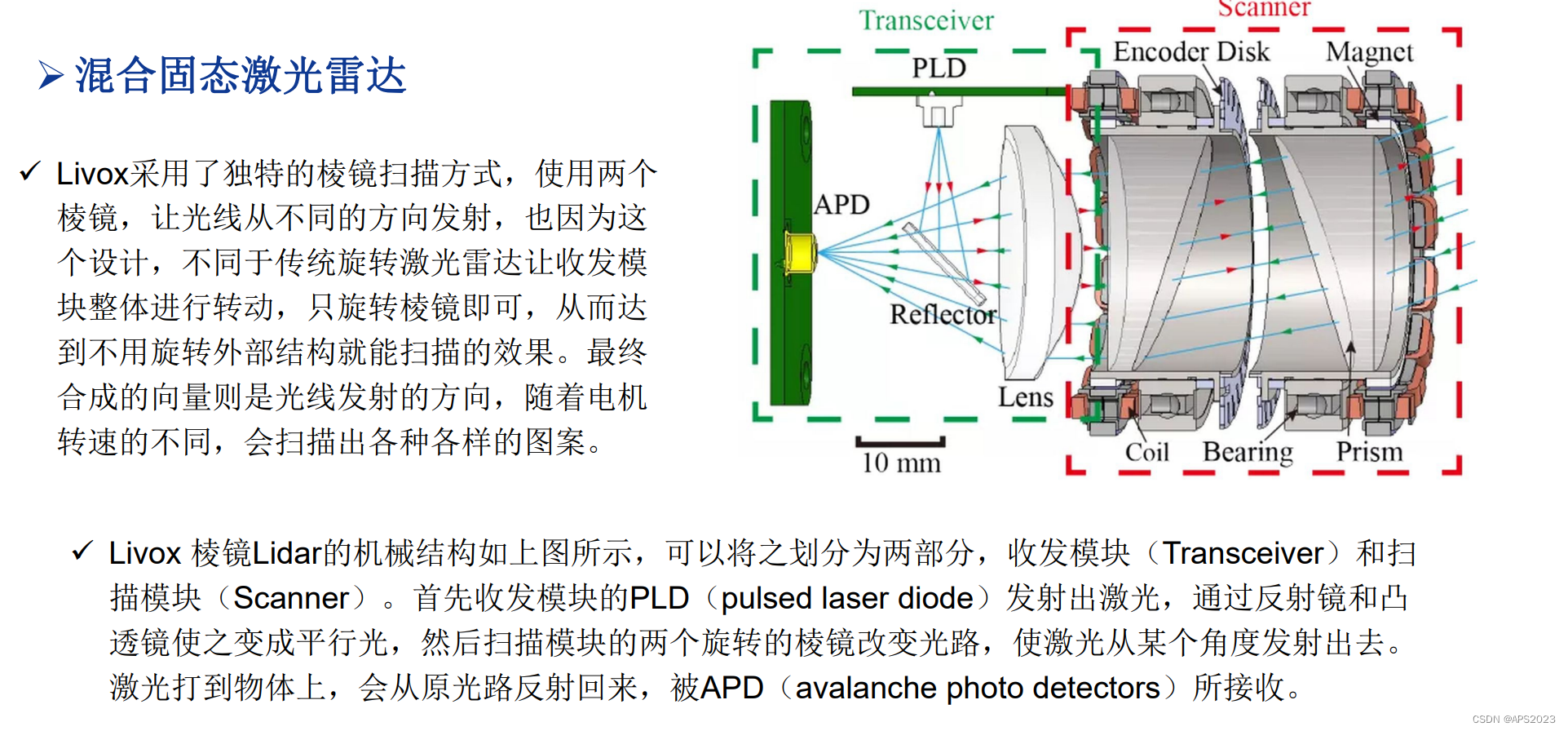 ➢ 混合固态激光雷达

✓ Livox采用了独特的棱镜扫描方式，使用两个棱镜，让光线从不同的方向发射，也因为这个设计，不同于传统旋转激光雷达让收发模块整体进行转动，只旋转棱镜即可，从而达到不用旋转外部结构就能扫描的效果。最终合成的向量则是光线发射的方向，随着电机转速的不同，会扫描出各种各样的图案。

Transceiver

Scanner

PLD

Encoder Disk

Magnet

APD

Reflector

Lens

10 mm

Coil

Bearing

Prism

✓ Livox 棱镜Lidar的机械结构如上图所示，可以将之划分为两部分，收发模块（Transceiver）和扫描模块（Scanner）。首先收发模块的PLD（pulsed laser diode）发射出激光，通过反射镜和凸透镜使之变成平行光，然后扫描模块的两个旋转的棱镜改变光路，使激光从某个角度发射出去。激光打到物体上，会从原光路反射回来，被APD（avalanche photo detectors）所接收。

CSDN @APS2023