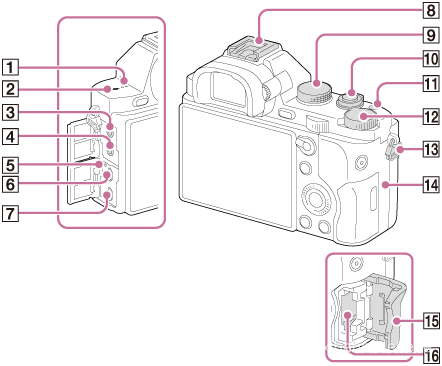 1
2
3
4
5
6
7
8
9
10
11
12
13
14
15
16