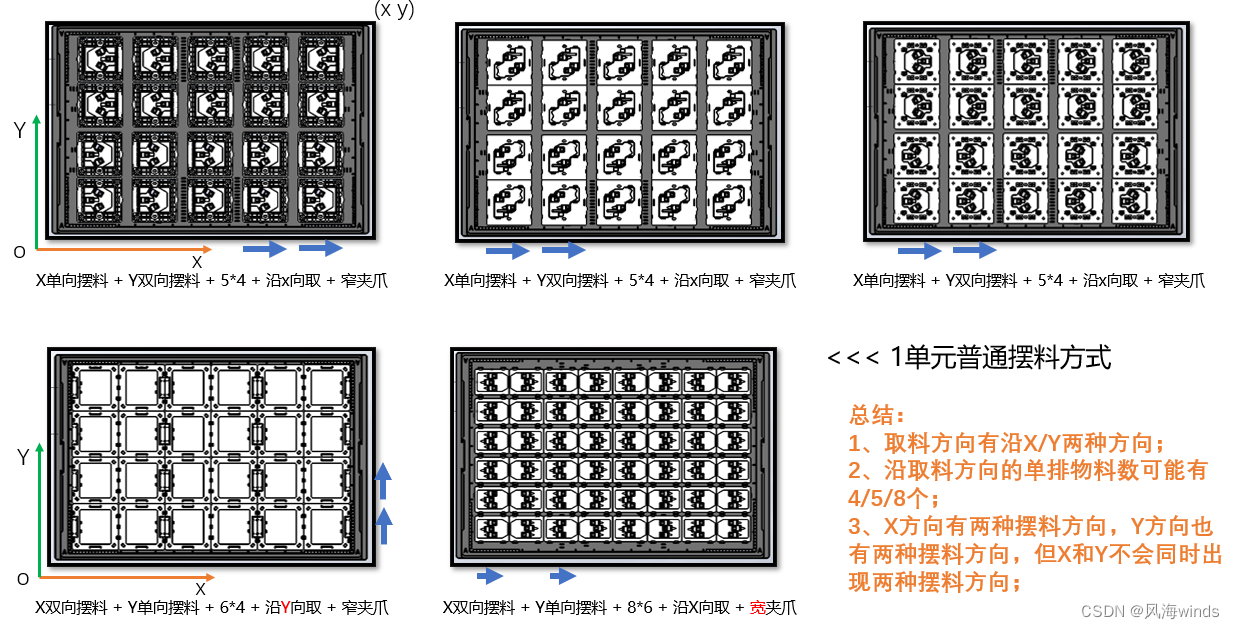 (x y)

Y

O

X

X单向摆料 + Y双向摆料 + 5*4 + 沿x向取 + 窄夹爪

X单向摆料 + Y双向摆料 + 5*4 + 沿x向取 + 窄夹爪

X单向摆料 + Y双向摆料 + 5*4 + 沿x向取 + 窄夹爪

Y

O

X

X双向摆料 + Y单向摆料 + 6*4 + 沿Y向取 + 窄夹爪

X双向摆料 + Y单向摆料 + 8*6 + 沿X向取 + 宽夹爪

<<< 1单元普通摆料方式

总结：
1、取料方向有沿X/Y两种方向；
2、沿取料方向的单排物料数可能有4/5/8个；
3、X方向有两种摆料方向，Y方向也有两种摆料方向，但X和Y不会同时出现两种摆料方向；

CSDN @风海winds