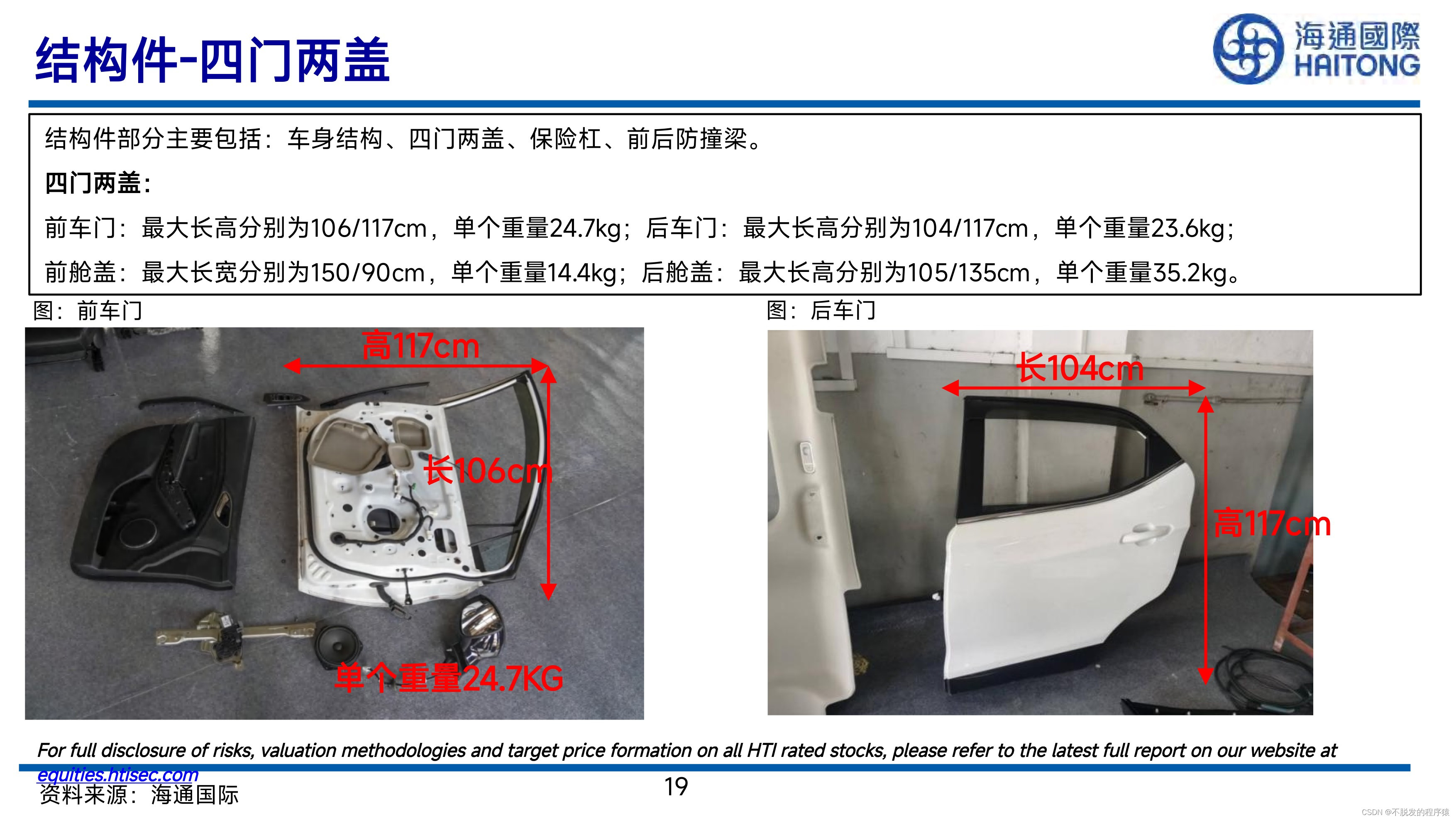 结构件-四门两盖

海通國際
HAITONG

结构件部分主要包括：车身结构、四门两盖、保险杠、前后防撞梁。

四门两盖：

前车门：最大长高分别为106/117cm，单个重量24.7kg；后车门：最大长高分别为104/117cm，单个重量23.6kg；

前舱盖：最大长宽分别为150/90cm，单个重量14.4kg；后舱盖：最大长高分别为105/135cm，单个重量35.2kg。

图：前车门

高117cm

长106cm

单个重量24.7KG

图：后车门

长104cm

高117cm

For full disclosure of risks, valuation methodologies and target price formation on all HTI rated stocks, please refer to the latest full report on our website at equities.htisec.com

资料来源：海通国际

19

CSDN @不脱发的程序猿