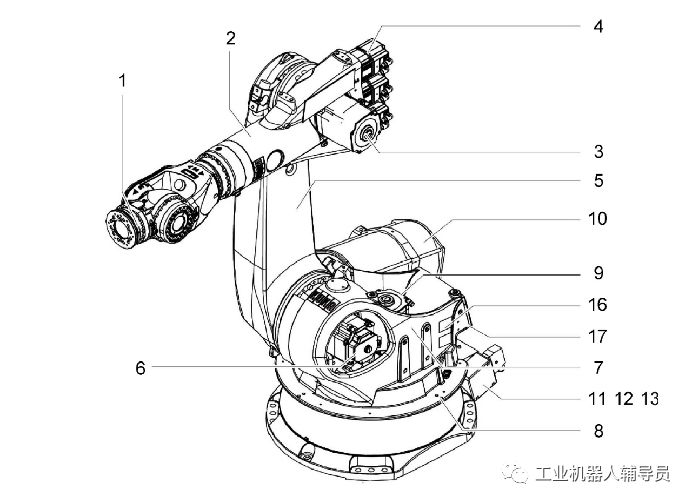 1
2
4
3
5
10
9
16
17
6
7
11 12 13
8
工业机器人辅导员