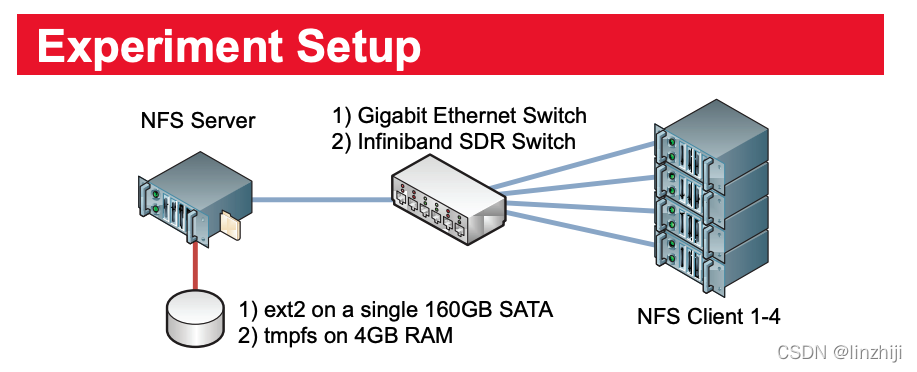 Experiment Setup

NFS Server

1) Gigabit Ethernet Switch
2) Infiniband SDR Switch

1) ext2 on a single 160GB SATA
2) tmpfs on 4GB RAM

NFS Client 1-4

CSDN @linzhiji