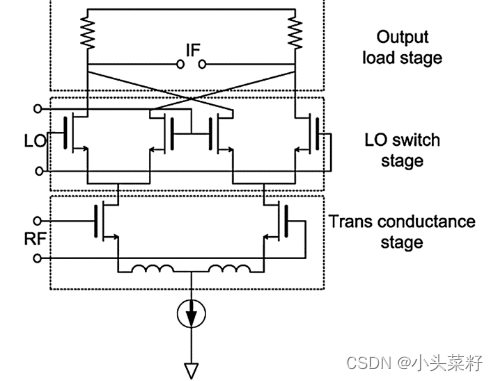 IF

Output load stage

LO

LO switch stage

RF

Trans conductance stage

CSDN @小头菜籽