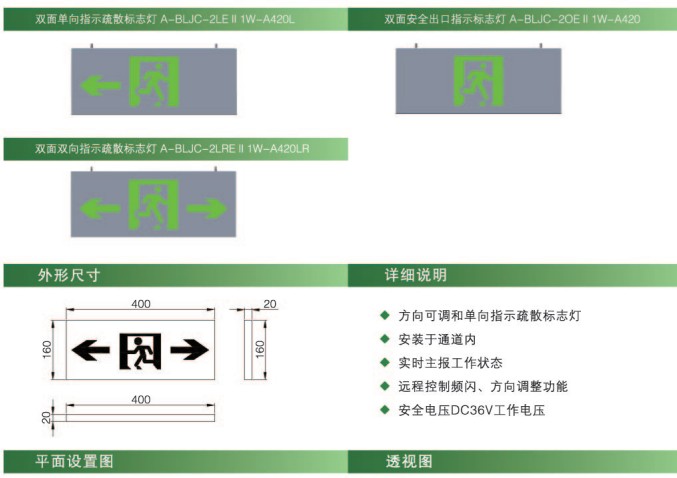 双面单向指示疏散标志灯 A-BLJC-2LE II 1W-A420L

双面安全出口指示标志灯 A-BLJC-2OE II 1W-A420

双面双向指示疏散标志灯 A-BLJC-2LRE II 1W-A420LR

外形尺寸

400

20

160

160

400

20

详细说明

◆ 方向可调和单向指示疏散标志灯
◆ 安装于通道内
◆ 实时主报工作状态
◆ 远程控制频闪、方向调整功能
◆ 安全电压DC36V工作电压

平面设置图

透视图