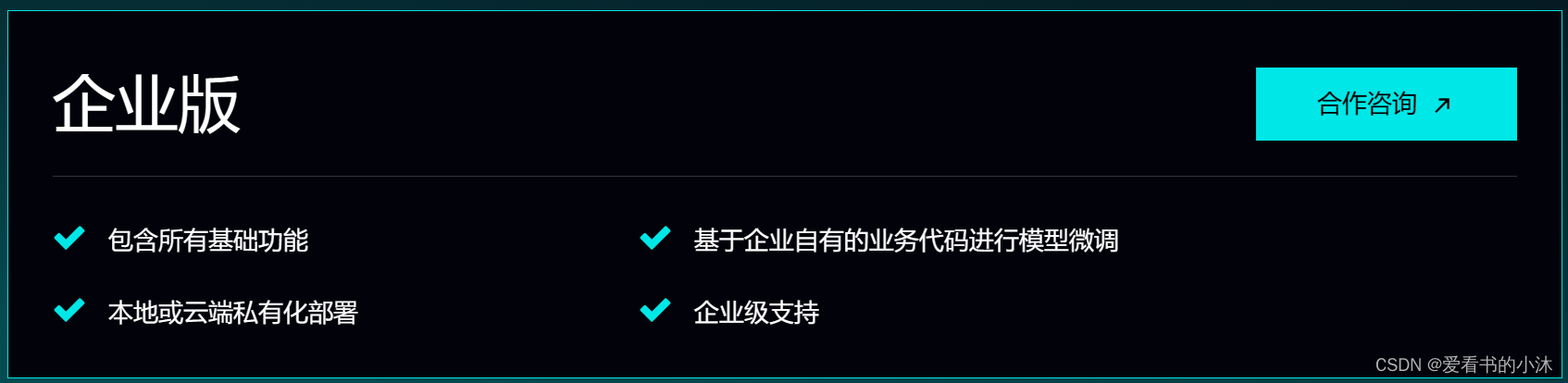 企业版

合作咨询 ↗

包含所有基础功能

本地或云端私有化部署

基于企业自有的业务代码进行模型微调

企业级支持

CSDN @爱看书的小沐