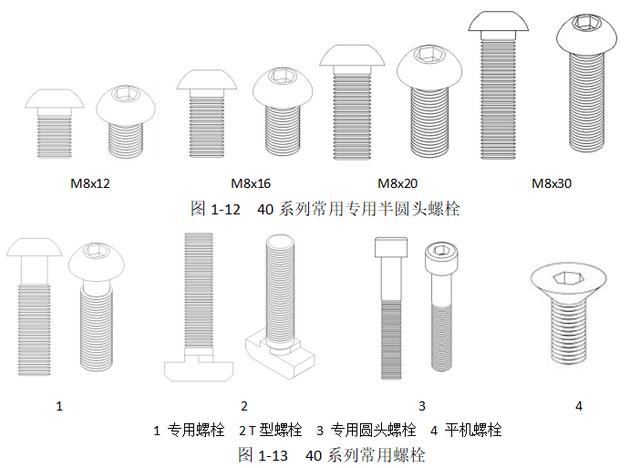 M8x12 M8x16 M8x20 M8x30

图 1-12 40 系列常用专用半圆头螺栓

1 2 3 4

1 专用螺栓 2 T 型螺栓 3 专用圆头螺栓 4 平机螺栓

图 1-13 40 系列常用螺栓