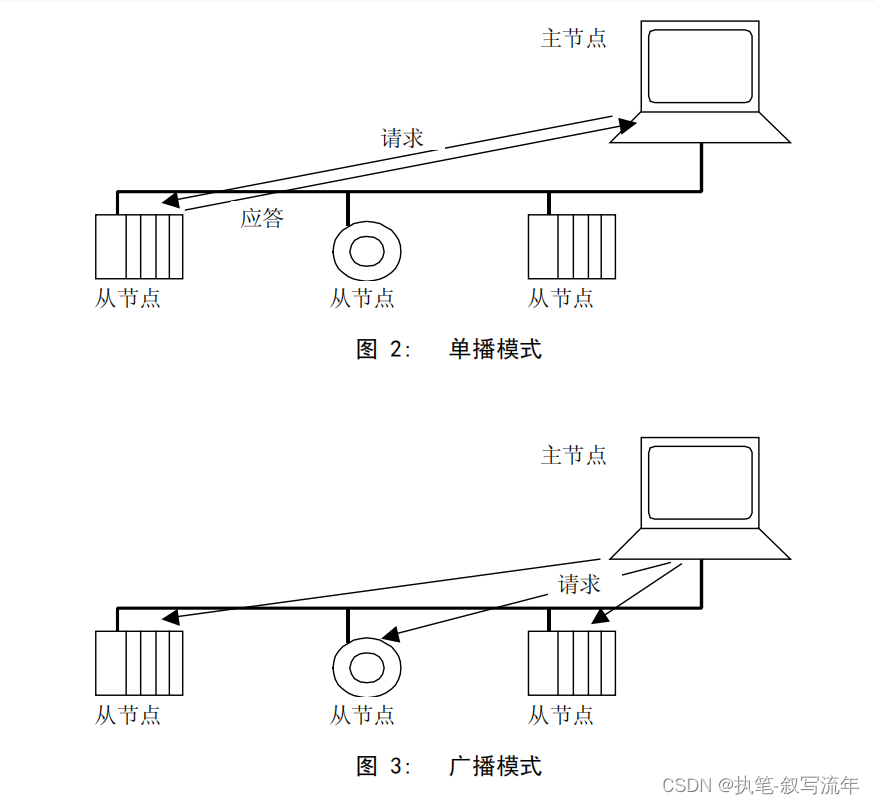 主节点

请求

应答

从节点　从节点　从节点

图 2:　单播模式

主节点

请求

从节点　从节点　从节点

图 3:　广播模式

CSDN @执笔-叙写流年