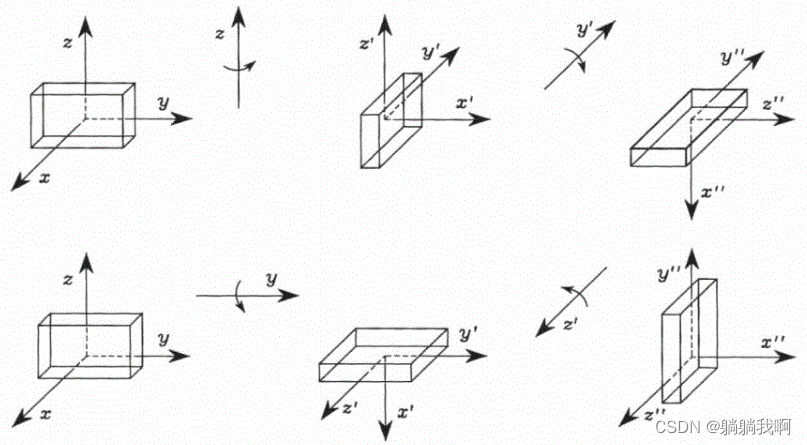 $z$ $y$ $x$ $z$ $z'$ $y'$ $x'$ $y'$ $y''$ $z''$ $x''$

$z$ $y$ $x$ $y$ $y'$ $z'$ $x'$ $z'$ $y''$ $x''$ $z''$

CSDN @躺躺我啊