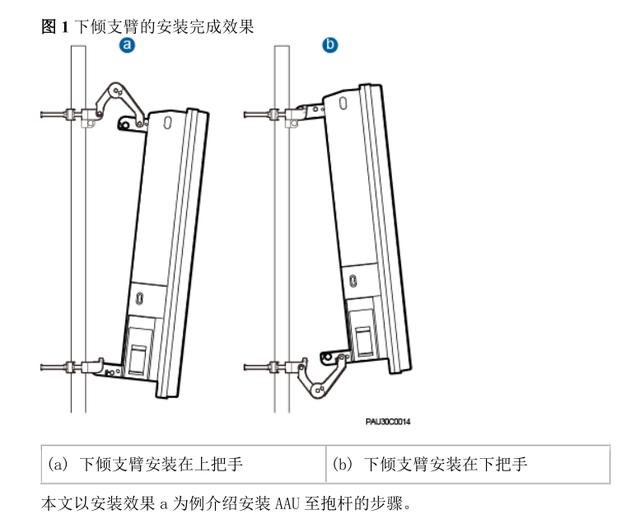 图 1 下倾支臂的安装完成效果

a

b

PAU30C0014

| (a) 下倾支臂安装在上把手 | (b) 下倾支臂安装在下把手 |
|---|---|

本文以安装效果 a 为例介绍安装 AAU 至抱杆的步骤。