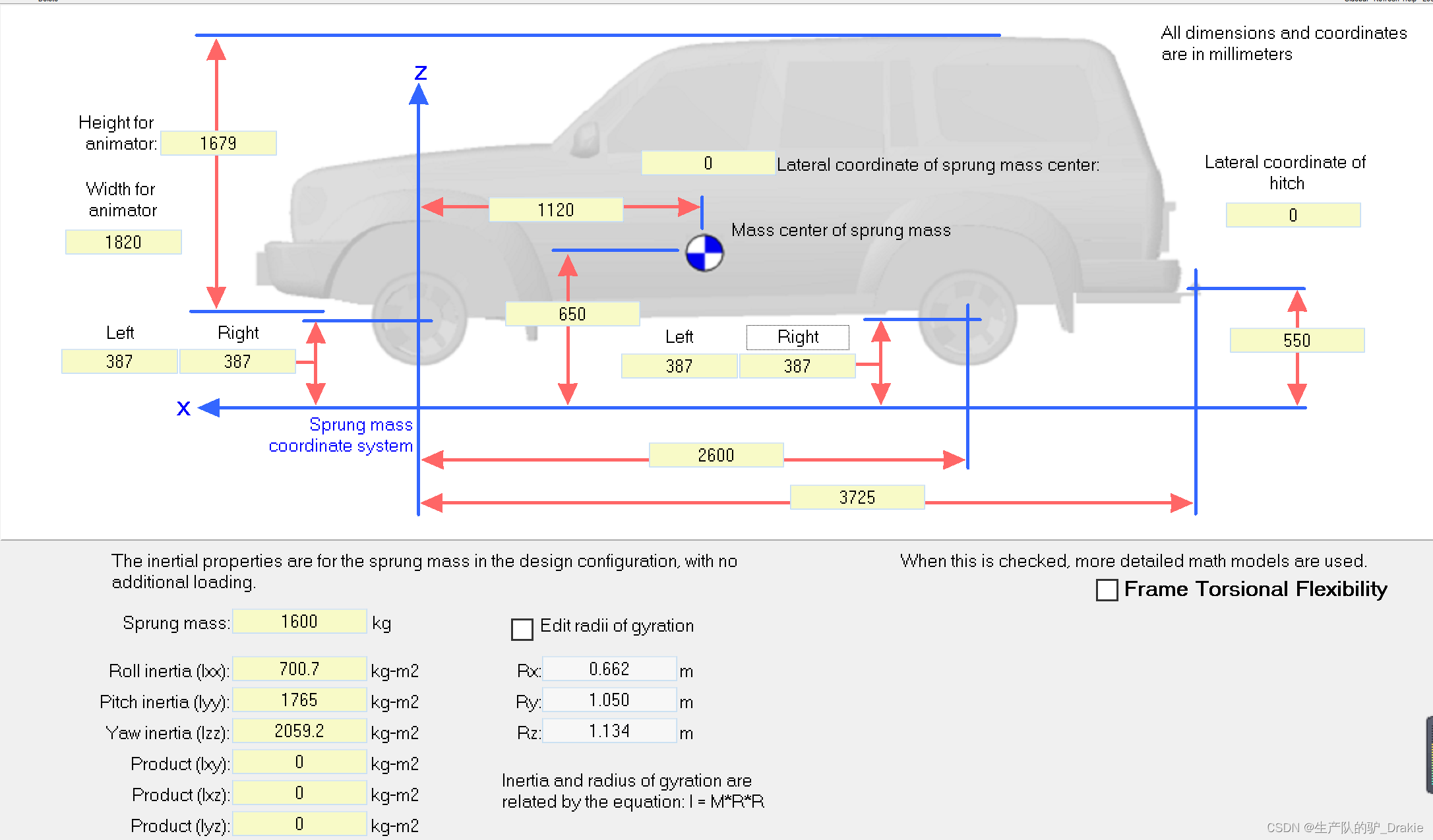 All dimensions and coordinates are in millimeters

Z

Height for animator: 1679

Width for animator

1820

0 Lateral coordinate of sprung mass center:

Lateral coordinate of hitch

0

1120

Mass center of sprung mass

650

Left Right
387 387

Left Right
387 387

550

X

Sprung mass coordinate system

2600

3725

The inertial properties are for the sprung mass in the design configuration, with no additional loading.

When this is checked, more detailed math models are used.

Frame Torsional Flexibility

Sprung mass: 1600 kg

Edit radii of gyration

Roll inertia (Ixx): 700.7 kg-m2
Pitch inertia (Iyy): 1765 kg-m2
Yaw inertia (Izz): 2059.2 kg-m2
Product (Ixy): 0 kg-m2
Product (Ixz): 0 kg-m2
Product (Iyz): 0 kg-m2

Rx: 0.662 m
Ry: 1.050 m
Rz: 1.134 m

Inertia and radius of gyration are related by the equation: I = M*R*R

CSDN @生产队的驴_Drakie