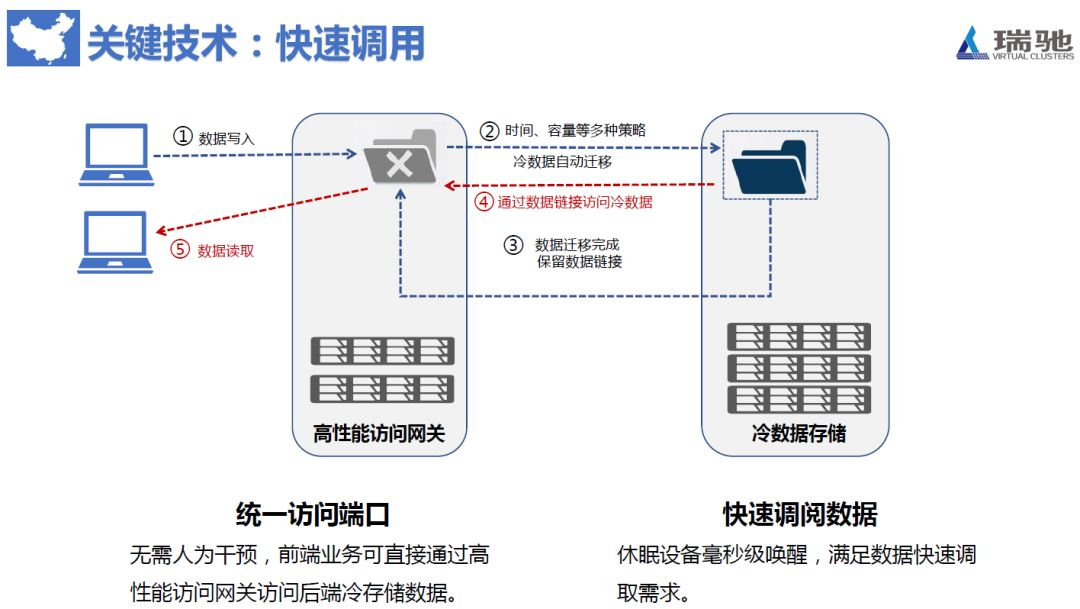 关键技术：快速调用

瑞驰
VIRTUAL CLUSTERS

① 数据写入

② 时间、容量等多种策略
冷数据自动迁移

④ 通过数据链接访问冷数据

⑤ 数据读取

③ 数据迁移完成
保留数据链接

高性能访问网关

冷数据存储

统一访问端口
无需人为干预，前端业务可直接通过高性能访问网关访问后端冷存储数据。

快速调阅数据
休眠设备毫秒级唤醒，满足数据快速调取需求。