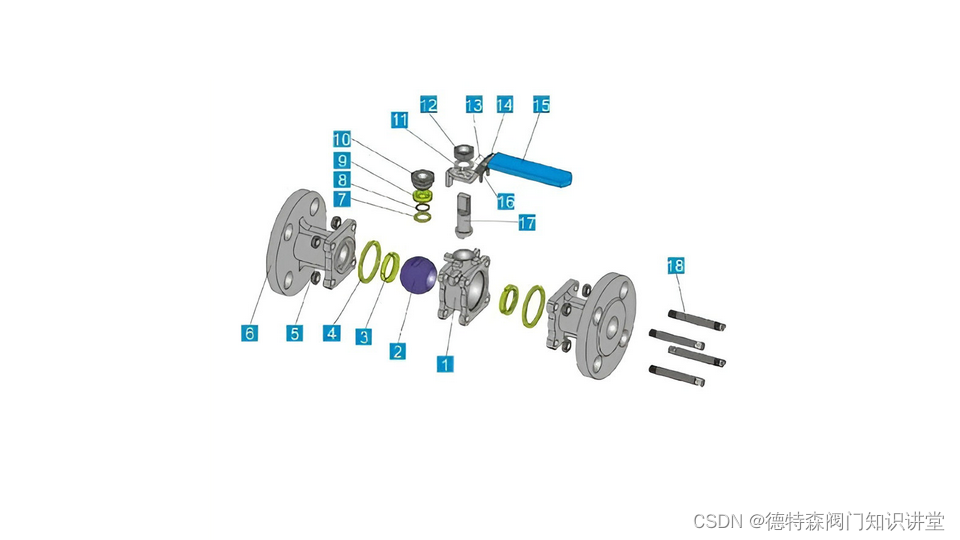 12 13 14 15
11
10
9
8
7
16
17
18
6 5 4 3 2 1

CSDN @德特森阀门知识讲堂