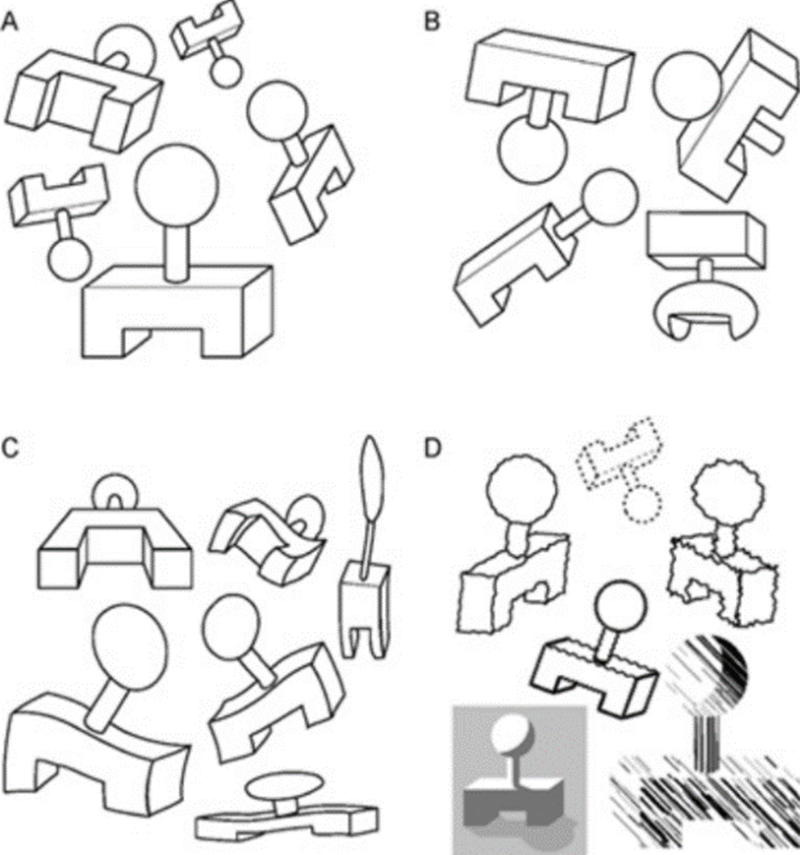 A

B

C

D