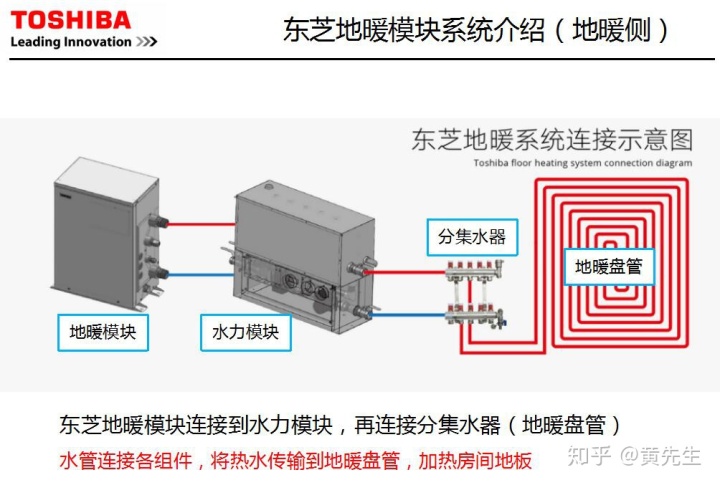 TOSHIBA
Leading Innovation >>>

东芝地暖模块系统介绍（地暖侧）

东芝地暖系统连接示意图
Toshiba floor heating system connection diagram

TOSHIBA

分集水器

地暖盘管

地暖模块

水力模块

东芝地暖模块连接到水力模块，再连接分集水器（地暖盘管）
水管连接各组件，将热水传输到地暖盘管，加热房间地板

知乎 @黄先生