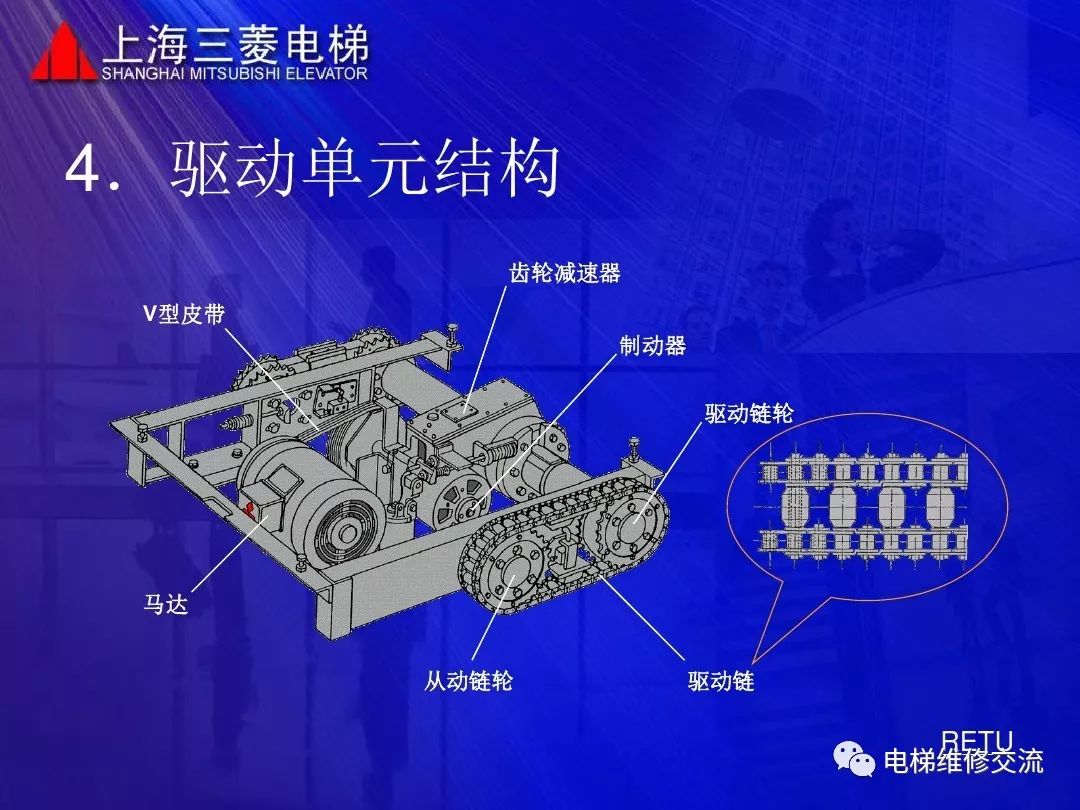 上海三菱电梯
SHANGHAI MITSUBISHI ELEVATOR

4. 驱动单元结构

齿轮减速器
V型皮带
制动器
驱动链轮
马达
从动链轮
驱动链

RETU
电梯维修交流