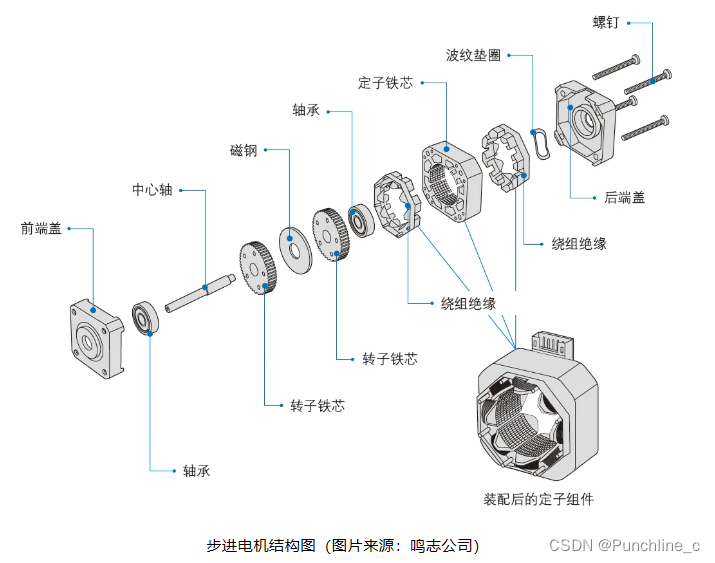 螺钉

波纹垫圈

定子铁芯

轴承

磁钢

中心轴

前端盖

后端盖

绕组绝缘

绕组绝缘

转子铁芯

转子铁芯

轴承

装配后的定子组件

步进电机结构图（图片来源：鸣志公司）

CSDN @Punchline_c