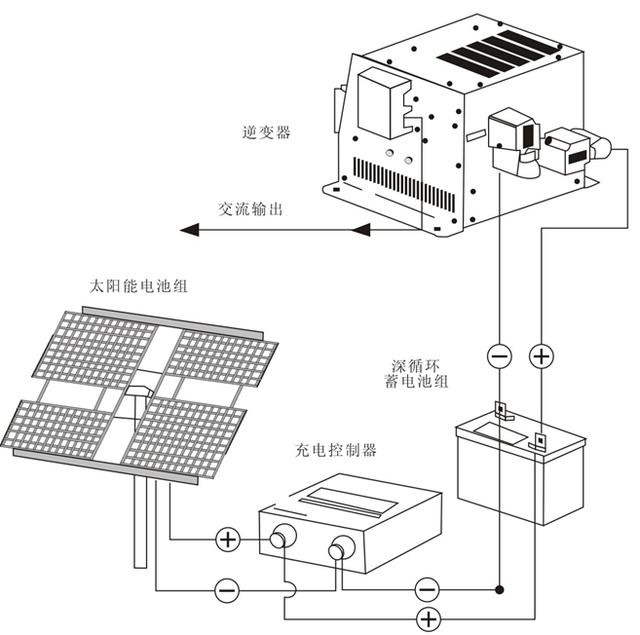 逆变器

交流输出

太阳能电池组

深循环
蓄电池组

充电控制器

−
+
+
−
−
+