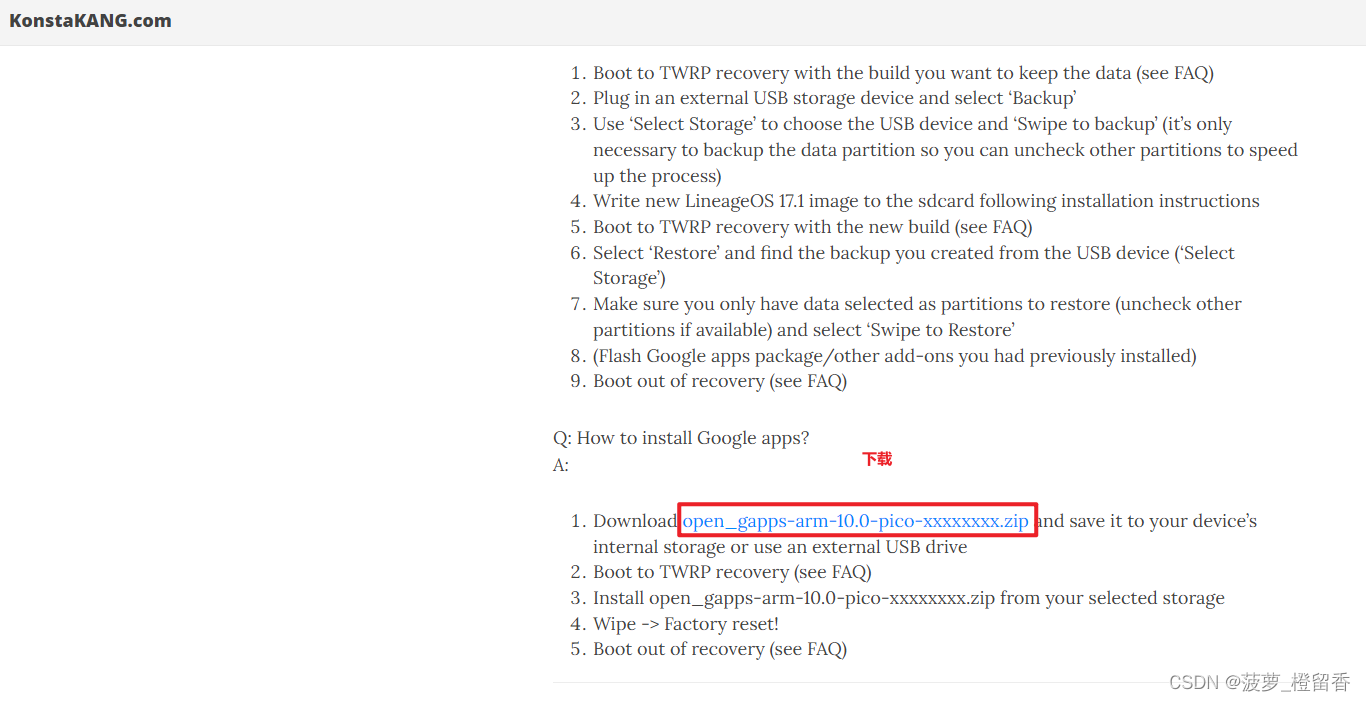 KonstaKANG.com

1. Boot to TWRP recovery with the build you want to keep the data (see FAQ)
2. Plug in an external USB storage device and select ‘Backup’
3. Use ‘Select Storage’ to choose the USB device and ‘Swipe to backup’ (it’s only necessary to backup the data partition so you can uncheck other partitions to speed up the process)
4. Write new LineageOS 17.1 image to the sdcard following installation instructions
5. Boot to TWRP recovery with the new build (see FAQ)
6. Select ‘Restore’ and find the backup you created from the USB device (‘Select Storage’)
7. Make sure you only have data selected as partitions to restore (uncheck other partitions if available) and select ‘Swipe to Restore’
8. (Flash Google apps package/other add-ons you had previously installed)
9. Boot out of recovery (see FAQ)

Q: How to install Google apps?
A:

下载

1. Download open_gapps-arm-10.0-pico-xxxxxxxx.zip and save it to your device’s internal storage or use an external USB drive
2. Boot to TWRP recovery (see FAQ)
3. Install open_gapps-arm-10.0-pico-xxxxxxxx.zip from your selected storage
4. Wipe -> Factory reset!
5. Boot out of recovery (see FAQ)

CSDN @菠萝_橙留香