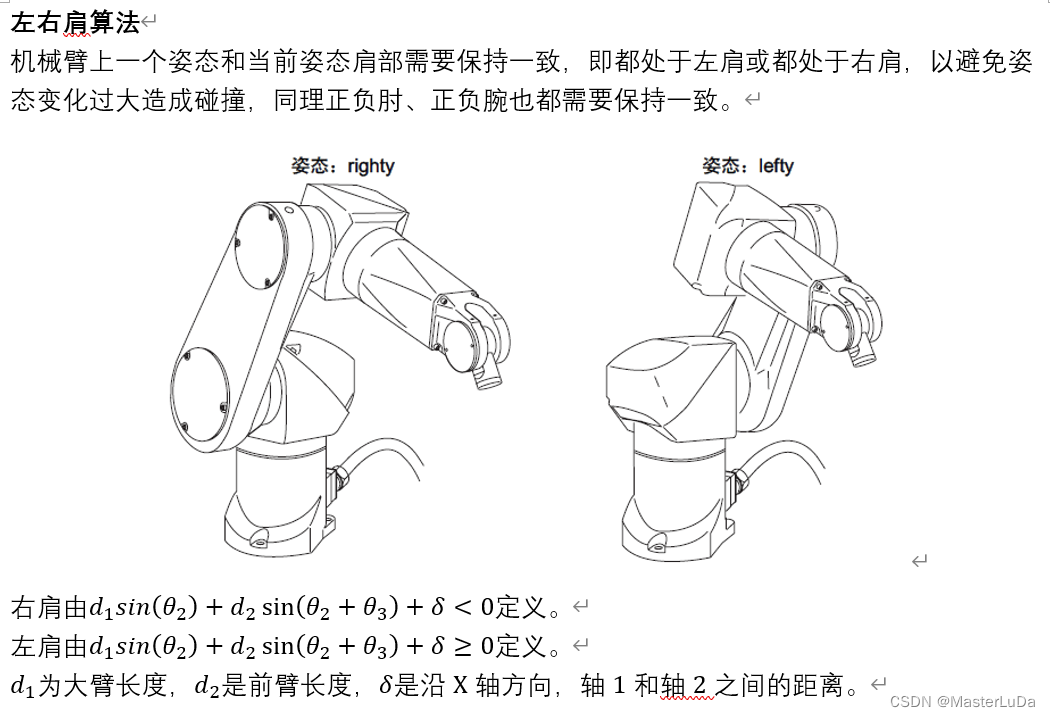 左右肩算法

机械臂上一个姿态和当前姿态肩部需要保持一致，即都处于左肩或都处于右肩，以避免姿态变化过大造成碰撞，同理正负肘、正负腕也都需要保持一致。

姿态：righty

姿态：lefty

右肩由$d_1 sin(\theta_2) + d_2 \sin(\theta_2 + \theta_3) + \delta < 0$定义。

左肩由$d_1 sin(\theta_2) + d_2 \sin(\theta_2 + \theta_3) + \delta \geq 0$定义。

$d_1$为大臂长度，$d_2$是前臂长度，$\delta$是沿 X 轴方向，轴 1 和轴 2 之间的距离。

CSDN @MasterLuDa