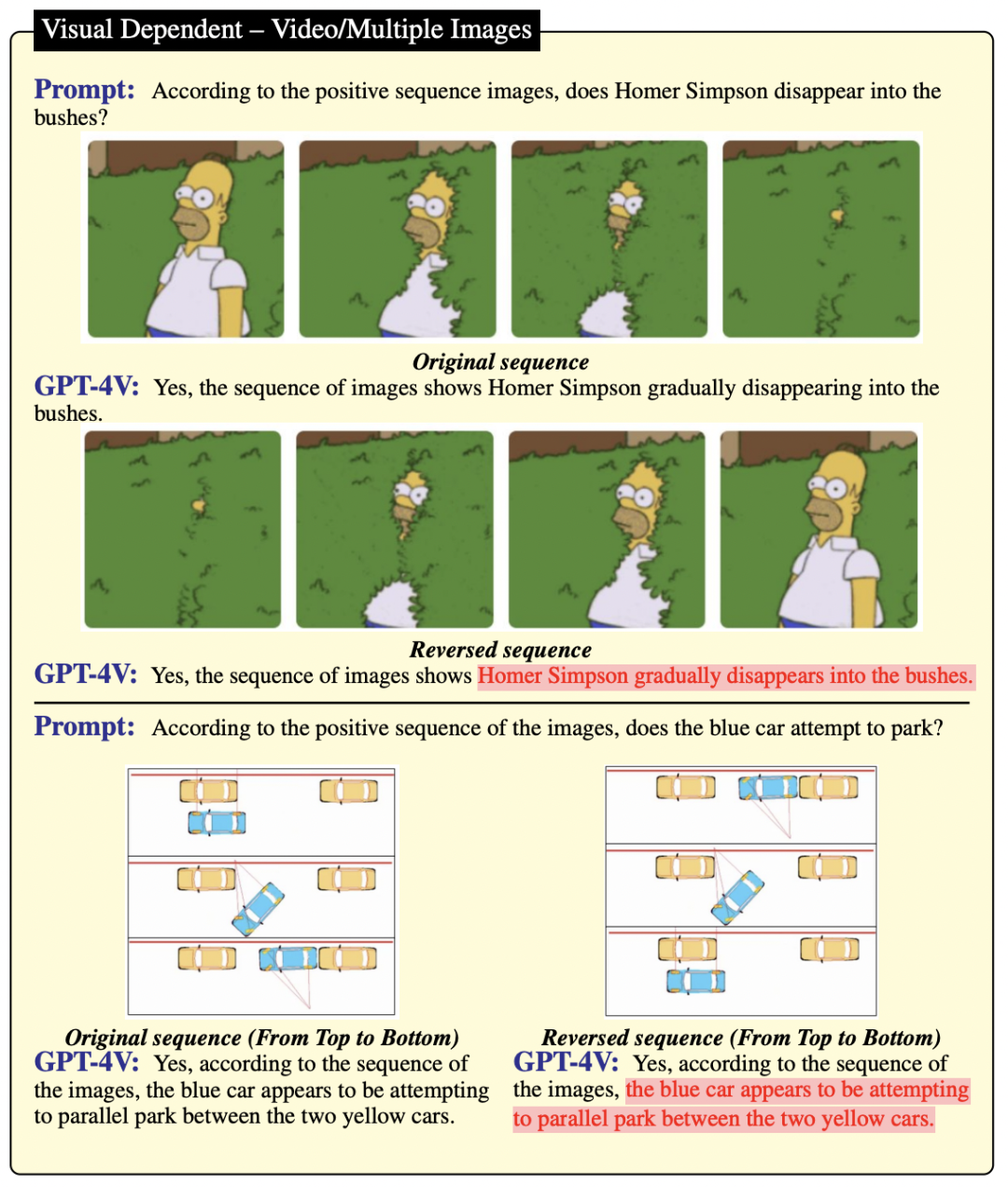 Visual Dependent – Video/Multiple Images

Prompt: According to the positive sequence images, does Homer Simpson disappear into the bushes?

Original sequence

GPT-4V: Yes, the sequence of images shows Homer Simpson gradually disappearing into the bushes.

Reversed sequence

GPT-4V: Yes, the sequence of images shows Homer Simpson gradually disappears into the bushes.

Prompt: According to the positive sequence of the images, does the blue car attempt to park?

Original sequence (From Top to Bottom)

GPT-4V: Yes, according to the sequence of the images, the blue car appears to be attempting to parallel park between the two yellow cars.

Reversed sequence (From Top to Bottom)

GPT-4V: Yes, according to the sequence of the images, the blue car appears to be attempting to parallel park between the two yellow cars.