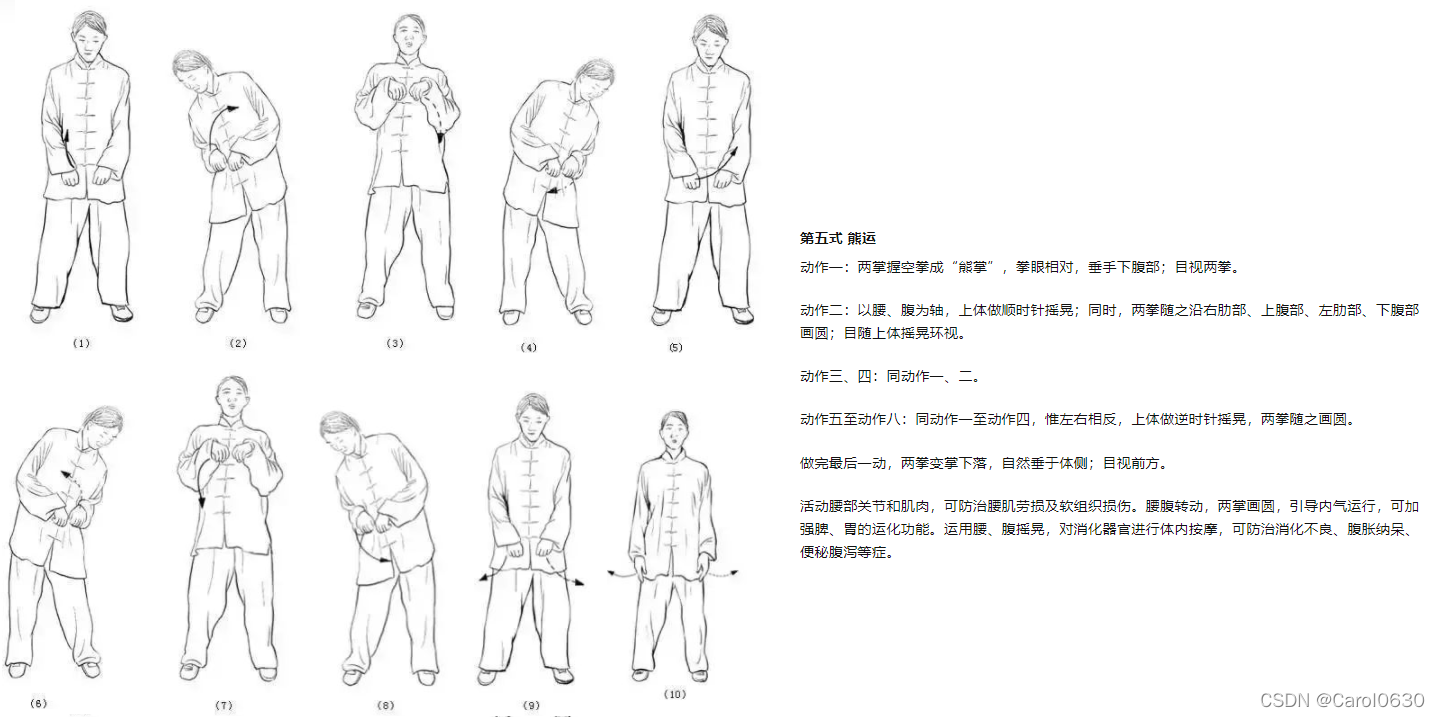 (1)

(2)

(3)

(4)

(5)

(6)

(7)

(8)

(9)

(10)

第五式 熊运

动作一：两掌握空拳成“熊掌”，拳眼相对，垂手下腹部；目视两拳。

动作二：以腰、腹为轴，上体做顺时针摇晃；同时，两拳随之沿右肋部、上腹部、左肋部、下腹部画圆；目随上体摇晃环视。

动作三、四：同动作一、二。

动作五至动作八：同动作一至动作四，惟左右相反，上体做逆时针摇晃，两拳随之画圆。

做完最后一动，两拳变掌下落，自然垂于体侧；目视前方。

活动腰部关节和肌肉，可防治腰肌劳损及软组织损伤。腰腹转动，两掌画圆，引导内气运行，可加强脾、胃的运化功能。运用腰、腹摇晃，对消化器官进行体内按摩，可防治消化不良、腹胀纳呆、便秘腹泻等症。

CSDN @Carol0630